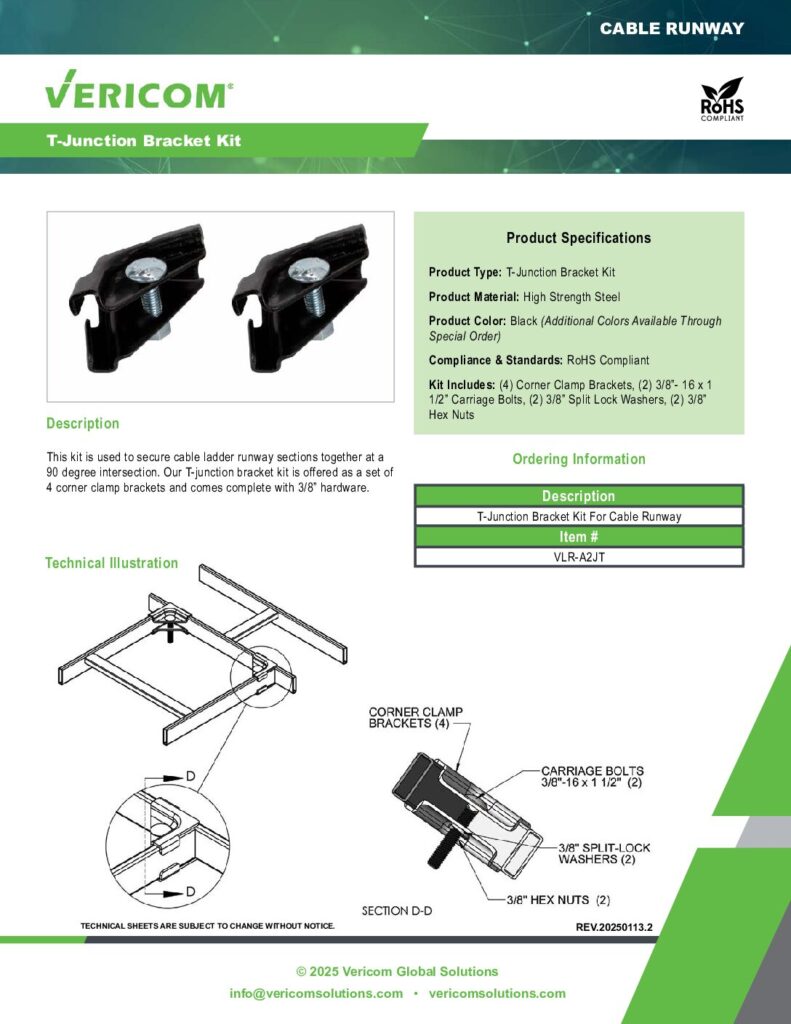 CABLE RUNWAY

VERICOM®

RoHS COMPLIANT

T-Junction Bracket Kit

Description

This kit is used to secure cable ladder runway sections together at a 90 degree intersection. Our T-junction bracket kit is offered as a set of 4 corner clamp brackets and comes complete with 3/8" hardware.

Product Specifications

Product Type: T-Junction Bracket Kit

Product Material: High Strength Steel

Product Color: Black (Additional Colors Available Through Special Order)

Compliance & Standards: RoHS Compliant

Kit Includes: (4) Corner Clamp Brackets, (2) 3/8"- 16 x 1 1/2" Carriage Bolts, (2) 3/8" Split Lock Washers, (2) 3/8" Hex Nuts

Ordering Information

| Description |
|---|
| T-Junction Bracket Kit For Cable Runway |
| Item # |
| VLR-A2JT |

Technical Illustration

D

D

CORNER CLAMP BRACKETS (4)

CARRIAGE BOLTS 3/8"-16 x 1 1/2" (2)

3/8" SPLIT-LOCK WASHERS (2)

3/8" HEX NUTS (2)

SECTION D-D

TECHNICAL SHEETS ARE SUBJECT TO CHANGE WITHOUT NOTICE.

REV.20250113.2

© 2025 Vericom Global Solutions

info@vericomsolutions.com • vericomsolutions.com