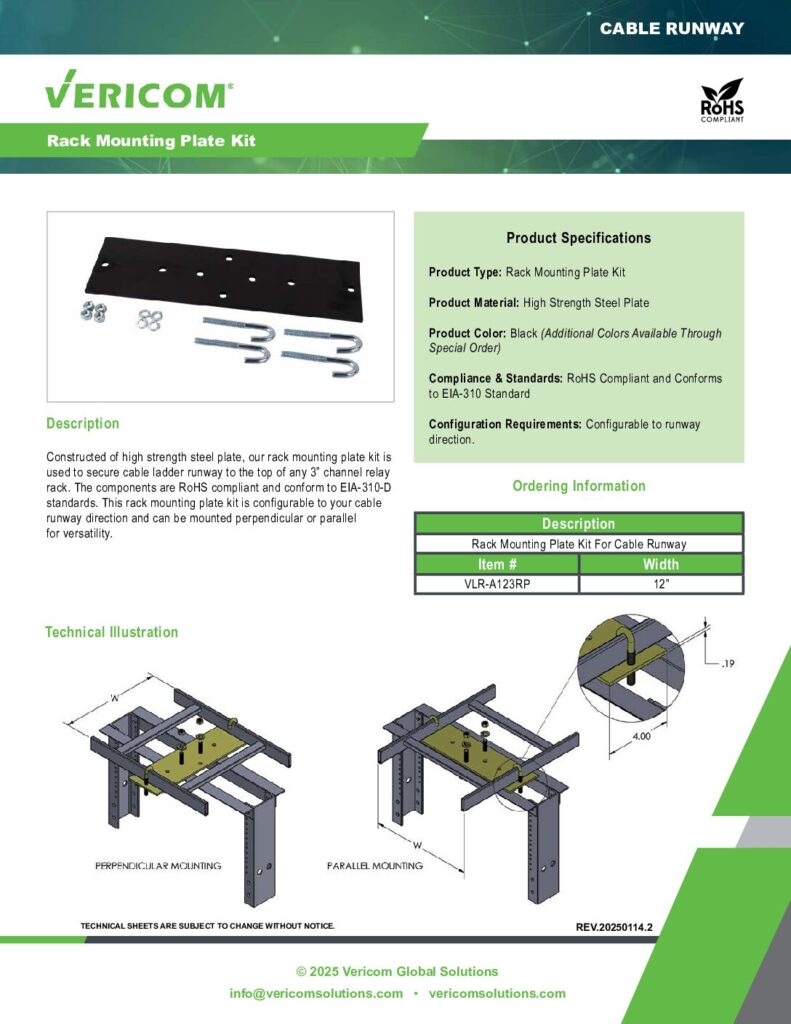 CABLE RUNWAY

VERICOM®

RoHS COMPLIANT

Rack Mounting Plate Kit

Description

Constructed of high strength steel plate, our rack mounting plate kit is used to secure cable ladder runway to the top of any 3" channel relay rack. The components are RoHS compliant and conform to EIA-310-D standards. This rack mounting plate kit is configurable to your cable runway direction and can be mounted perpendicular or parallel for versatility.

Product Specifications

Product Type: Rack Mounting Plate Kit

Product Material: High Strength Steel Plate

Product Color: Black (Additional Colors Available Through Special Order)

Compliance & Standards: RoHS Compliant and Conforms to EIA-310 Standard

Configuration Requirements: Configurable to runway direction.

Ordering Information

| Description | |
|---|---|
| Rack Mounting Plate Kit For Cable Runway | |
| Item # | Width |
| VLR-A123RP | 12" |

Technical Illustration

W

PERPENDICULAR MOUNTING

W

PARALLEL MOUNTING

.19

4.00

TECHNICAL SHEETS ARE SUBJECT TO CHANGE WITHOUT NOTICE.

REV.20250114.2

© 2025 Vericom Global Solutions

info@vericomsolutions.com • vericomsolutions.com