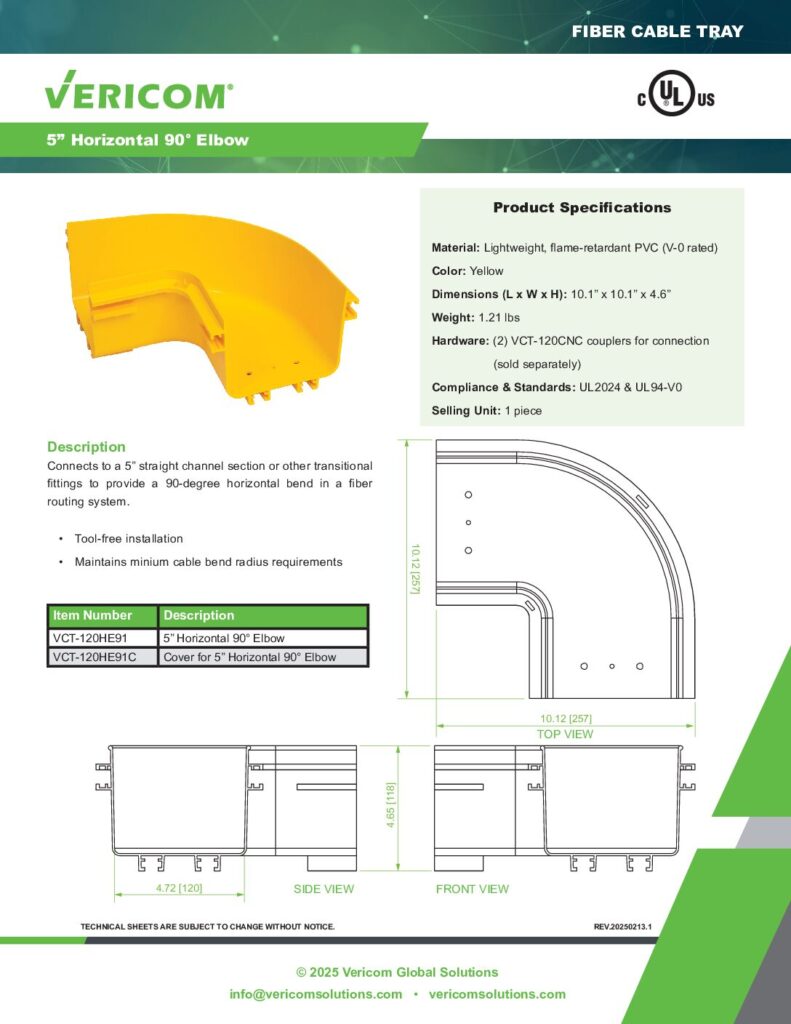 FIBER CABLE TRAY

VERICOM®

c UL US

5” Horizontal 90° Elbow

Product Specifications

Material: Lightweight, flame-retardant PVC (V-0 rated)

Color: Yellow

Dimensions (L x W x H): 10.1” x 10.1” x 4.6”

Weight: 1.21 lbs

Hardware: (2) VCT-120CNC couplers for connection (sold separately)

Compliance & Standards: UL2024 & UL94-V0

Selling Unit: 1 piece

Description

Connects to a 5” straight channel section or other transitional fittings to provide a 90-degree horizontal bend in a fiber routing system.

• Tool-free installation

• Maintains minium cable bend radius requirements

| Item Number | Description |
|---|---|
| VCT-120HE91 | 5” Horizontal 90° Elbow |
| VCT-120HE91C | Cover for 5” Horizontal 90° Elbow |

10.12 [257]

10.12 [257]

TOP VIEW

4.66 [118]

4.72 [120]

SIDE VIEW

FRONT VIEW

TECHNICAL SHEETS ARE SUBJECT TO CHANGE WITHOUT NOTICE.

REV.20250213.1

© 2025 Vericom Global Solutions

info@vericomsolutions.com • vericomsolutions.com