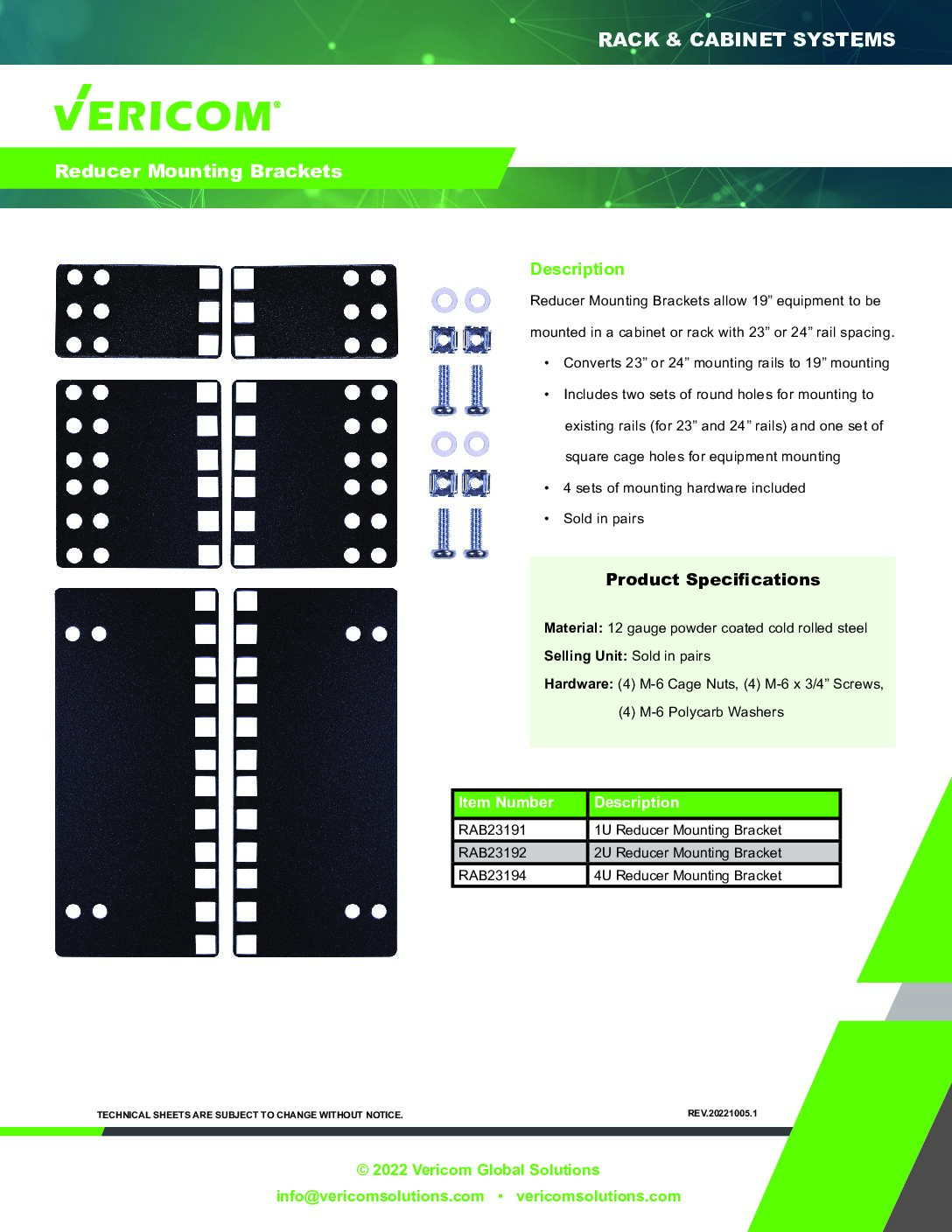 RACK & CABINET SYSTEMS

VERICOM®

Reducer Mounting Brackets

Description

Reducer Mounting Brackets allow 19” equipment to be mounted in a cabinet or rack with 23” or 24” rail spacing.

• Converts 23” or 24” mounting rails to 19” mounting
• Includes two sets of round holes for mounting to existing rails (for 23” and 24” rails) and one set of square cage holes for equipment mounting
• 4 sets of mounting hardware included
• Sold in pairs

Product Specifications

Material: 12 gauge powder coated cold rolled steel
Selling Unit: Sold in pairs
Hardware: (4) M-6 Cage Nuts, (4) M-6 x 3/4” Screws, (4) M-6 Polycarb Washers

| Item Number | Description |
|---|---|
| RAB23191 | 1U Reducer Mounting Bracket |
| RAB23192 | 2U Reducer Mounting Bracket |
| RAB23194 | 4U Reducer Mounting Bracket |

TECHNICAL SHEETS ARE SUBJECT TO CHANGE WITHOUT NOTICE.

REV.20221005.1

© 2022 Vericom Global Solutions
info@vericomsolutions.com • vericomsolutions.com