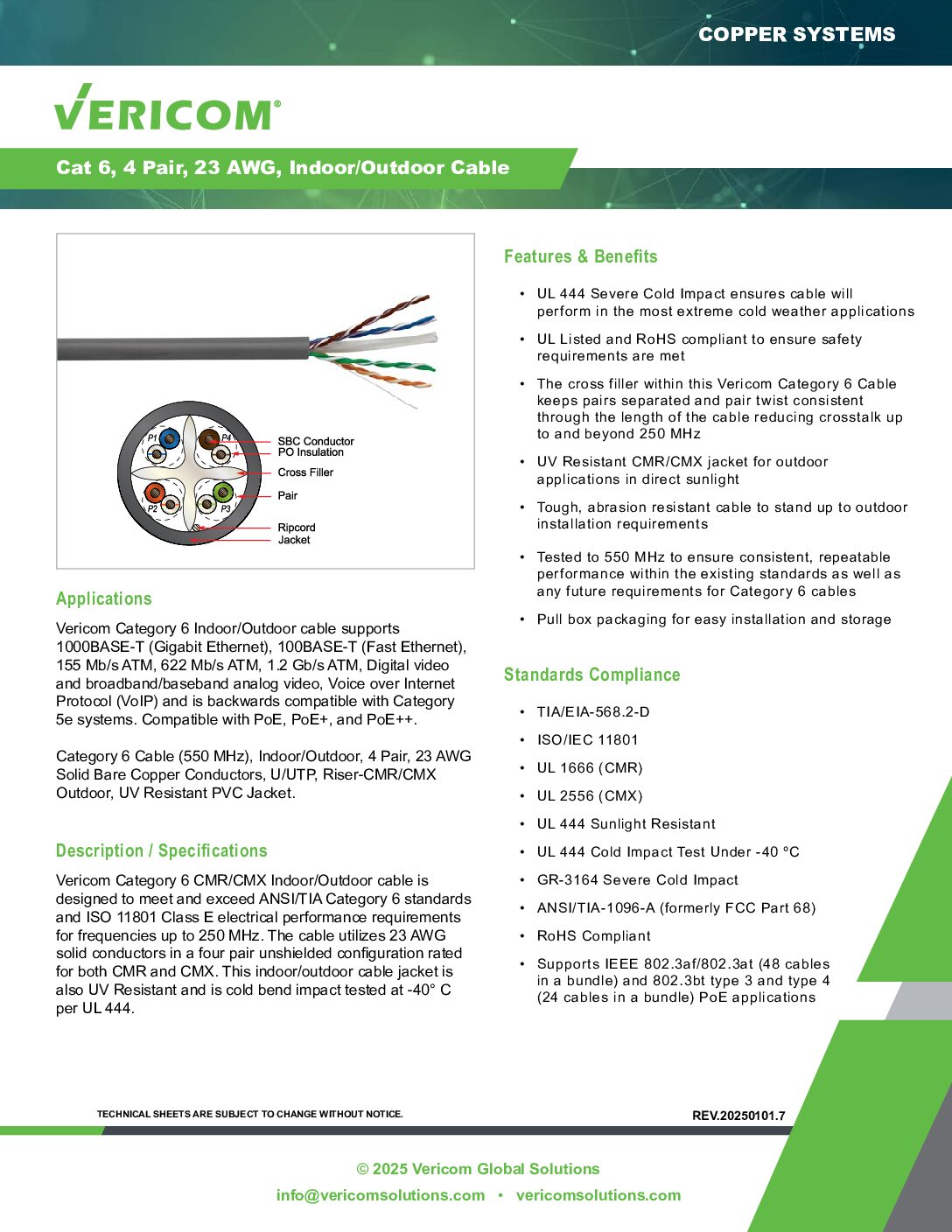 COPPER SYSTEMS

VERICOM®

Cat 6, 4 Pair, 23 AWG, Indoor/Outdoor Cable

P1
P4
P2
P3
SBC Conductor
PO Insulation
Cross Filler
Pair
Ripcord
Jacket

Applications

Vericom Category 6 Indoor/Outdoor cable supports 1000BASE-T (Gigabit Ethernet), 100BASE-T (Fast Ethernet), 155 Mb/s ATM, 622 Mb/s ATM, 1.2 Gb/s ATM, Digital video and broadband/baseband analog video, Voice over Internet Protocol (VoIP) and is backwards compatible with Category 5e systems. Compatible with PoE, PoE+, and PoE++.

Category 6 Cable (550 MHz), Indoor/Outdoor, 4 Pair, 23 AWG Solid Bare Copper Conductors, U/UTP, Riser-CMR/CMX Outdoor, UV Resistant PVC Jacket.

Description / Specifications

Vericom Category 6 CMR/CMX Indoor/Outdoor cable is designed to meet and exceed ANSI/TIA Category 6 standards and ISO 11801 Class E electrical performance requirements for frequencies up to 250 MHz. The cable utilizes 23 AWG solid conductors in a four pair unshielded configuration rated for both CMR and CMX. This indoor/outdoor cable jacket is also UV Resistant and is cold bend impact tested at -40° C per UL 444.

Features & Benefits

• UL 444 Severe Cold Impact ensures cable will perform in the most extreme cold weather applications
• UL Listed and RoHS compliant to ensure safety requirements are met
• The cross filler within this Vericom Category 6 Cable keeps pairs separated and pair twist consistent through the length of the cable reducing crosstalk up to and beyond 250 MHz
• UV Resistant CMR/CMX jacket for outdoor applications in direct sunlight
• Tough, abrasion resistant cable to stand up to outdoor installation requirements
• Tested to 550 MHz to ensure consistent, repeatable performance within the existing standards as well as any future requirements for Category 6 cables
• Pull box packaging for easy installation and storage

Standards Compliance

• TIA/EIA-568.2-D
• ISO/IEC 11801
• UL 1666 (CMR)
• UL 2556 (CMX)
• UL 444 Sunlight Resistant
• UL 444 Cold Impact Test Under -40 °C
• GR-3164 Severe Cold Impact
• ANSI/TIA-1096-A (formerly FCC Part 68)
• RoHS Compliant
• Supports IEEE 802.3af/802.3at (48 cables in a bundle) and 802.3bt type 3 and type 4 (24 cables in a bundle) PoE applications

TECHNICAL SHEETS ARE SUBJECT TO CHANGE WITHOUT NOTICE.
REV.20250101.7

© 2025 Vericom Global Solutions
info@vericomsolutions.com • vericomsolutions.com