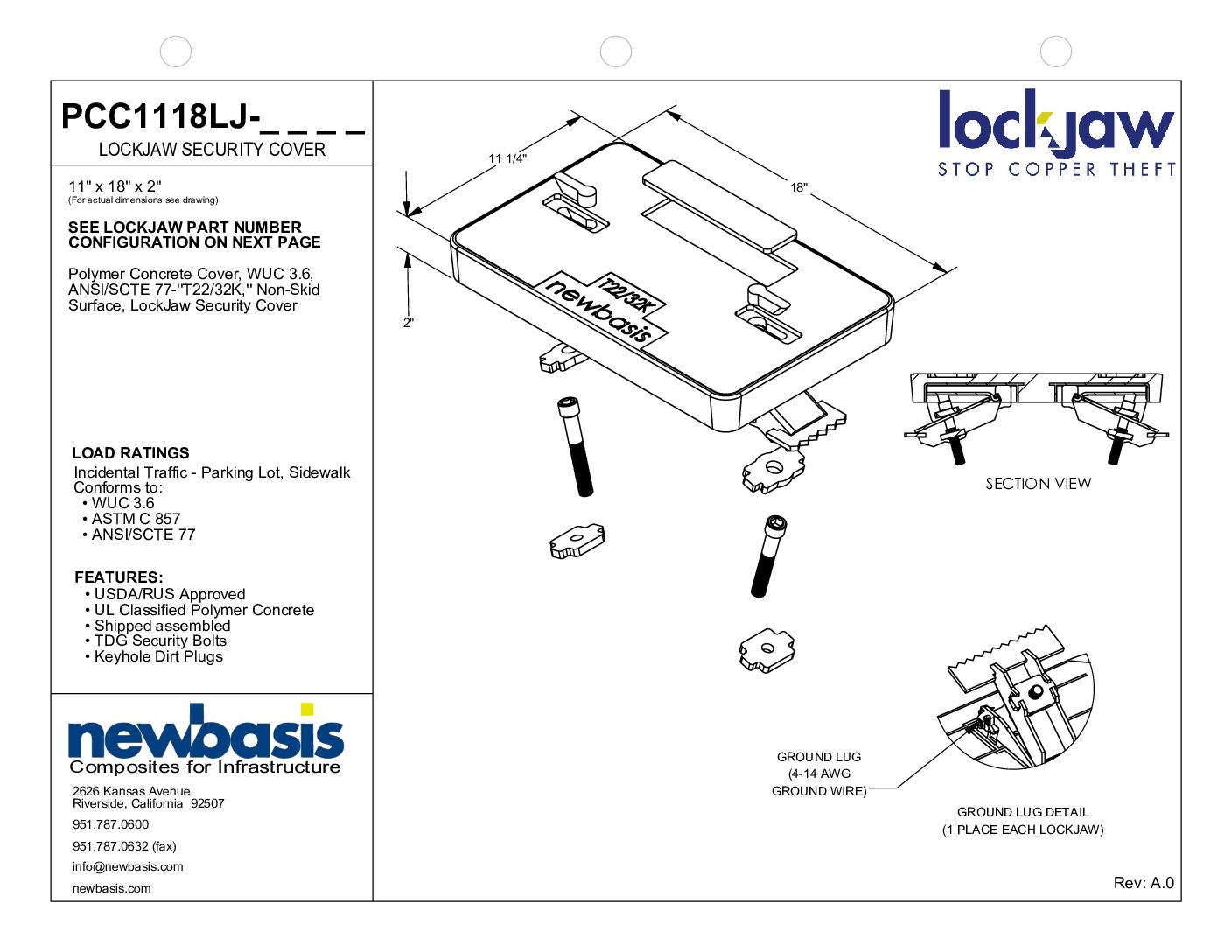 PCC1118LJ-_ _ _ _
LOCKJAW SECURITY COVER

11" x 18" x 2"
(For actual dimensions see drawing)

SEE LOCKJAW PART NUMBER CONFIGURATION ON NEXT PAGE

Polymer Concrete Cover, WUC 3.6, ANSI/SCTE 77-"T22/32K," Non-Skid Surface, LockJaw Security Cover

LOAD RATINGS
Incidental Traffic - Parking Lot, Sidewalk
Conforms to:
• WUC 3.6
• ASTM C 857
• ANSI/SCTE 77

FEATURES:
• USDA/RUS Approved
• UL Classified Polymer Concrete
• Shipped assembled
• TDG Security Bolts
• Keyhole Dirt Plugs

newbasis
Composites for Infrastructure
2626 Kansas Avenue
Riverside, California 92507
951.787.0600
951.787.0632 (fax)
info@newbasis.com
newbasis.com

lockjaw
STOP COPPER THEFT

11 1/4"
18"
2"
T22/32K
newbasis

SECTION VIEW

GROUND LUG
(4-14 AWG
GROUND WIRE)

GROUND LUG DETAIL
(1 PLACE EACH LOCKJAW)

Rev: A.0