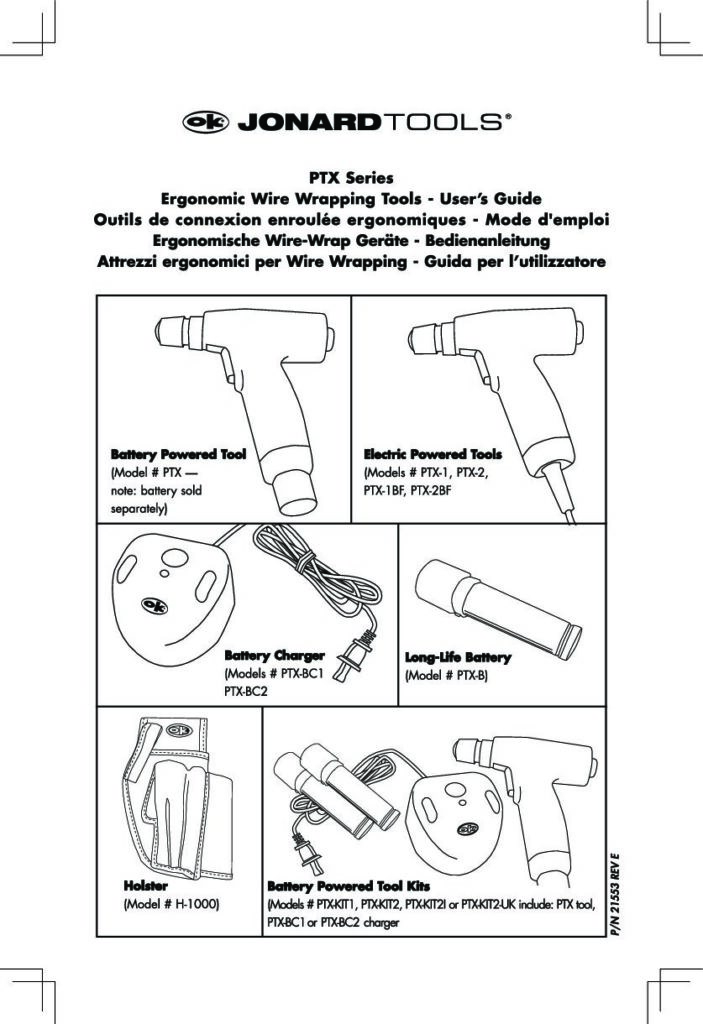 ok JONARDTOOLS®

PTX Series
Ergonomic Wire Wrapping Tools - User's Guide
Outils de connexion enroulée ergonomiques - Mode d'emploi
Ergonomische Wire-Wrap Geräte - Bedienanleitung
Attrezzi ergonomici per Wire Wrapping - Guida per l'utilizzatore

Battery Powered Tool
(Model # PTX — note: battery sold separately)

Electric Powered Tools
(Models # PTX-1, PTX-2, PTX-1BF, PTX-2BF

ok

Battery Charger
(Models # PTX-BC1 PTX-BC2

Long-Life Battery
(Model # PTX-B)

ok

Holster
(Model # H-1000)

ok

Battery Powered Tool Kits
(Models # PTX-KIT1, PTX-KIT2, PTX-KIT2I or PTX-KIT2-UK include: PTX tool, PTX-BC1 or PTX-BC2 charger

P/N 21553 REV E