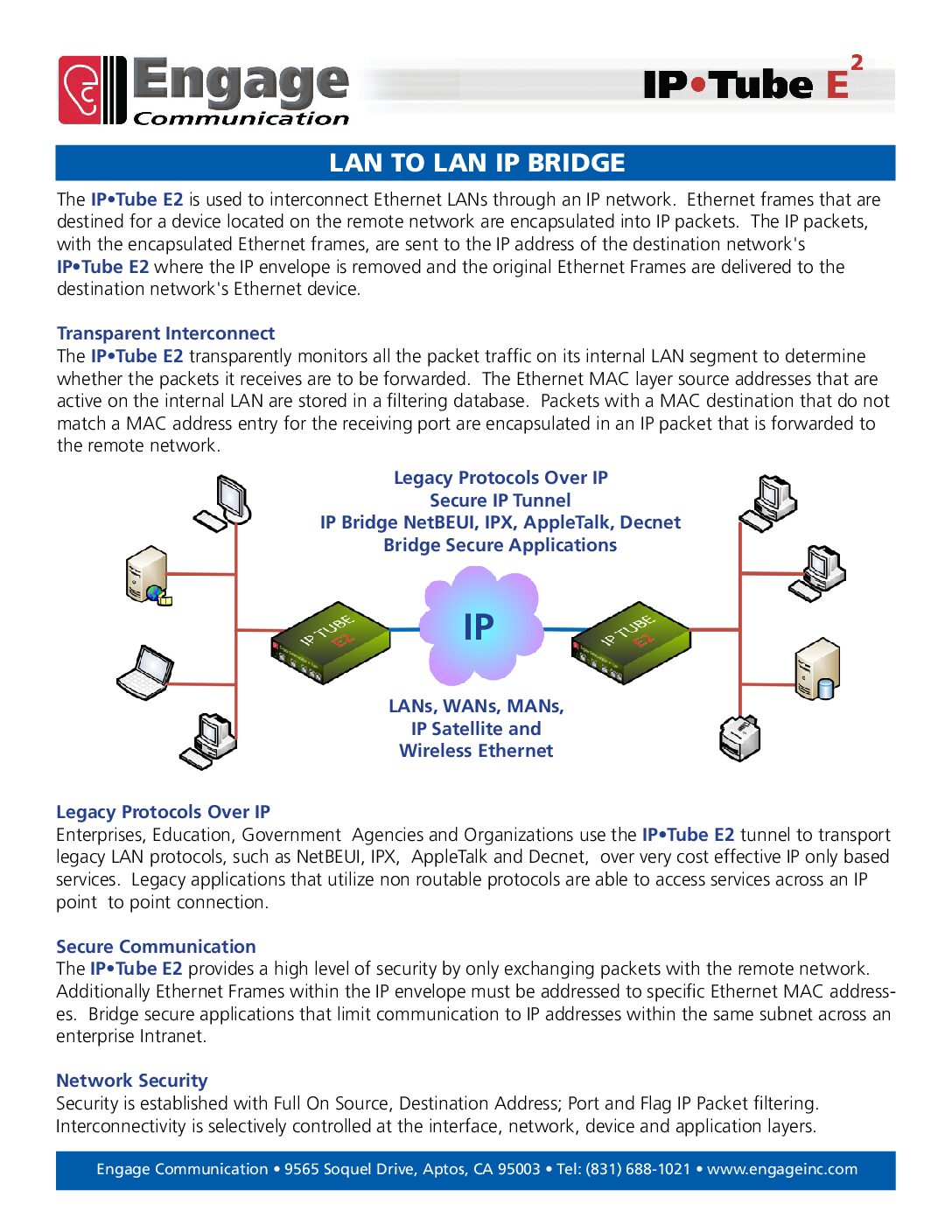 Engage Communication

IP•Tube E$^2$

LAN TO LAN IP BRIDGE

The IP•Tube E2 is used to interconnect Ethernet LANs through an IP network. Ethernet frames that are destined for a device located on the remote network are encapsulated into IP packets. The IP packets, with the encapsulated Ethernet frames, are sent to the IP address of the destination network's IP•Tube E2 where the IP envelope is removed and the original Ethernet Frames are delivered to the destination network's Ethernet device.

Transparent Interconnect
The IP•Tube E2 transparently monitors all the packet traffic on its internal LAN segment to determine whether the packets it receives are to be forwarded. The Ethernet MAC layer source addresses that are active on the internal LAN are stored in a filtering database. Packets with a MAC destination that do not match a MAC address entry for the receiving port are encapsulated in an IP packet that is forwarded to the remote network.

Legacy Protocols Over IP
Secure IP Tunnel
IP Bridge NetBEUI, IPX, AppleTalk, Decnet
Bridge Secure Applications

IP TUBE E2

IP

IP TUBE E2

LANs, WANs, MANs,
IP Satellite and
Wireless Ethernet

Legacy Protocols Over IP
Enterprises, Education, Government Agencies and Organizations use the IP•Tube E2 tunnel to transport legacy LAN protocols, such as NetBEUI, IPX, AppleTalk and Decnet, over very cost effective IP only based services. Legacy applications that utilize non routable protocols are able to access services across an IP point to point connection.

Secure Communication
The IP•Tube E2 provides a high level of security by only exchanging packets with the remote network. Additionally Ethernet Frames within the IP envelope must be addressed to specific Ethernet MAC addresses. Bridge secure applications that limit communication to IP addresses within the same subnet across an enterprise Intranet.

Network Security
Security is established with Full On Source, Destination Address; Port and Flag IP Packet filtering. Interconnectivity is selectively controlled at the interface, network, device and application layers.

Engage Communication • 9565 Soquel Drive, Aptos, CA 95003 • Tel: (831) 688-1021 • www.engageinc.com