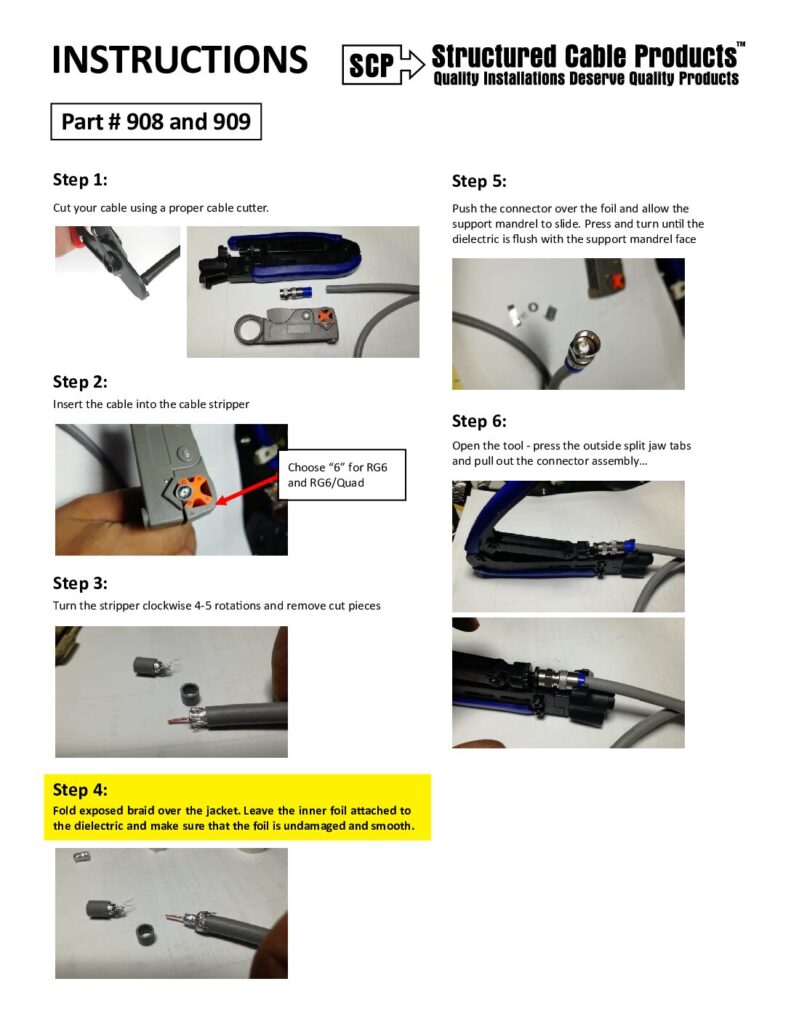 INSTRUCTIONS

SCP Structured Cable Products™
Quality Installations Deserve Quality Products

Part # 908 and 909

Step 1:
Cut your cable using a proper cable cutter.

Step 2:
Insert the cable into the cable stripper

Choose "6" for RG6 and RG6/Quad

Step 3:
Turn the stripper clockwise 4-5 rotations and remove cut pieces

Step 4:
Fold exposed braid over the jacket. Leave the inner foil attached to the dielectric and make sure that the foil is undamaged and smooth.

Step 5:
Push the connector over the foil and allow the support mandrel to slide. Press and turn until the dielectric is flush with the support mandrel face

Step 6:
Open the tool - press the outside split jaw tabs and pull out the connector assembly…