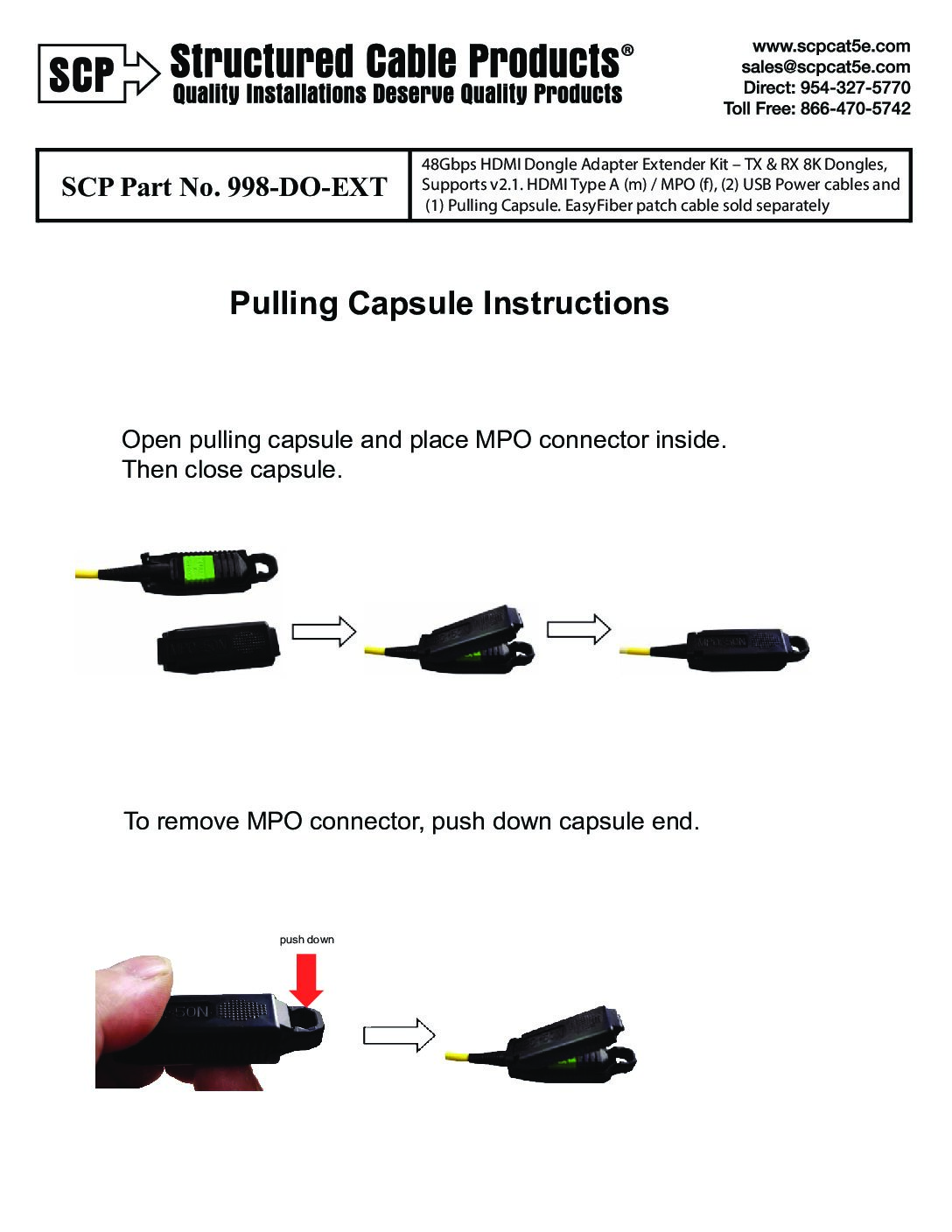 SCP Structured Cable Products®
Quality Installations Deserve Quality Products

www.scpcat5e.com
sales@scpcat5e.com
Direct: 954-327-5770
Toll Free: 866-470-5742

| SCP Part No. 998-DO-EXT | 48Gbps HDMI Dongle Adapter Extender Kit – TX & RX 8K Dongles, Supports v2.1. HDMI Type A (m) / MPO (f), (2) USB Power cables and (1) Pulling Capsule. EasyFiber patch cable sold separately |
|---|---|

Pulling Capsule Instructions

Open pulling capsule and place MPO connector inside. Then close capsule.

To remove MPO connector, push down capsule end.

push down