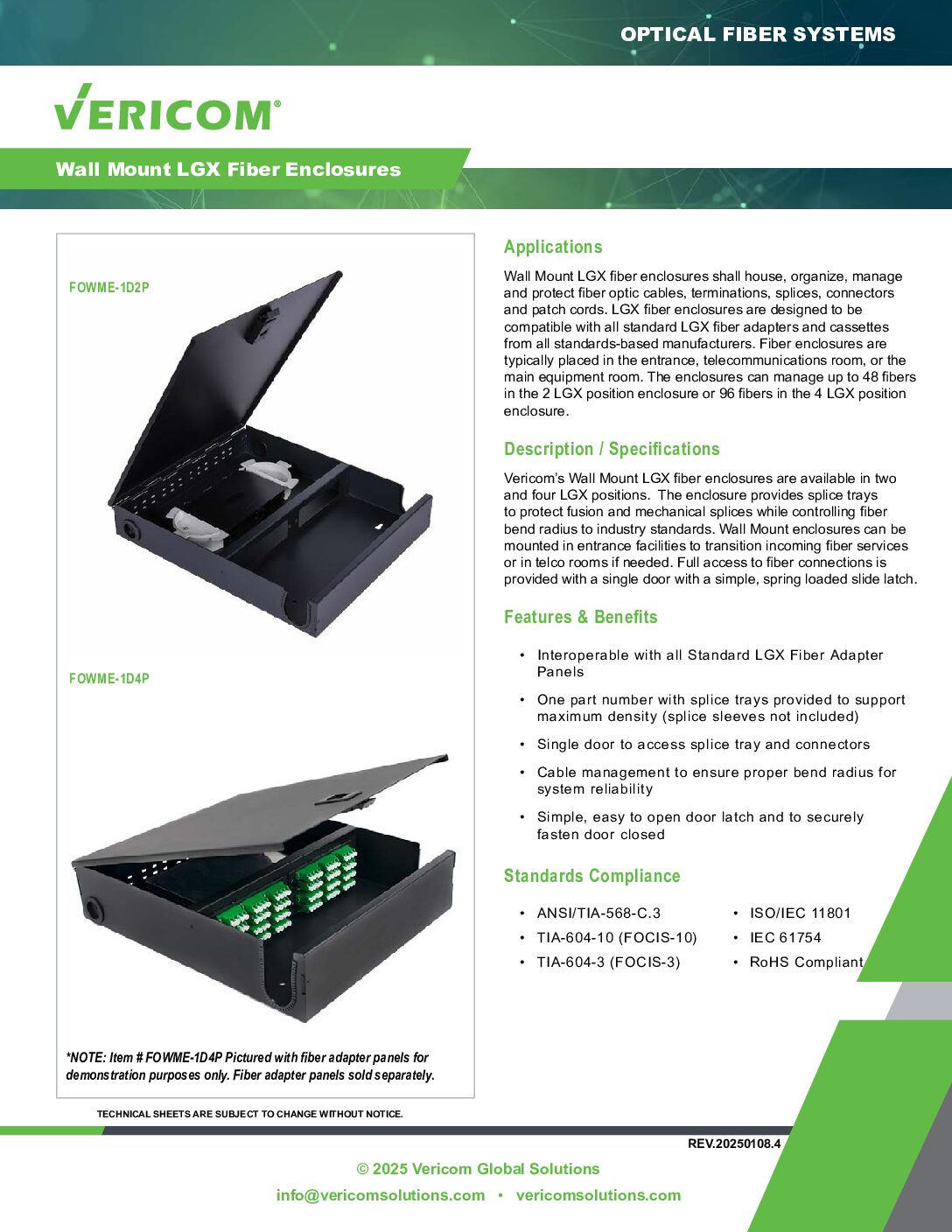 OPTICAL FIBER SYSTEMS

VERICOM®

Wall Mount LGX Fiber Enclosures

FOWME-1D2P

FOWME-1D4P

*NOTE: Item # FOWME-1D4P Pictured with fiber adapter panels for demonstration purposes only. Fiber adapter panels sold separately.

Applications

Wall Mount LGX fiber enclosures shall house, organize, manage and protect fiber optic cables, terminations, splices, connectors and patch cords. LGX fiber enclosures are designed to be compatible with all standard LGX fiber adapters and cassettes from all standards-based manufacturers. Fiber enclosures are typically placed in the entrance, telecommunications room, or the main equipment room. The enclosures can manage up to 48 fibers in the 2 LGX position enclosure or 96 fibers in the 4 LGX position enclosure.

Description / Specifications

Vericom's Wall Mount LGX fiber enclosures are available in two and four LGX positions. The enclosure provides splice trays to protect fusion and mechanical splices while controlling fiber bend radius to industry standards. Wall Mount enclosures can be mounted in entrance facilities to transition incoming fiber services or in telco rooms if needed. Full access to fiber connections is provided with a single door with a simple, spring loaded slide latch.

Features & Benefits

• Interoperable with all Standard LGX Fiber Adapter Panels
• One part number with splice trays provided to support maximum density (splice sleeves not included)
• Single door to access splice tray and connectors
• Cable management to ensure proper bend radius for system reliability
• Simple, easy to open door latch and to securely fasten door closed

Standards Compliance

• ANSI/TIA-568-C.3
• TIA-604-10 (FOCIS-10)
• TIA-604-3 (FOCIS-3)
• ISO/IEC 11801
• IEC 61754
• RoHS Compliant

TECHNICAL SHEETS ARE SUBJECT TO CHANGE WITHOUT NOTICE.

REV.20250108.4

© 2025 Vericom Global Solutions
info@vericomsolutions.com • vericomsolutions.com