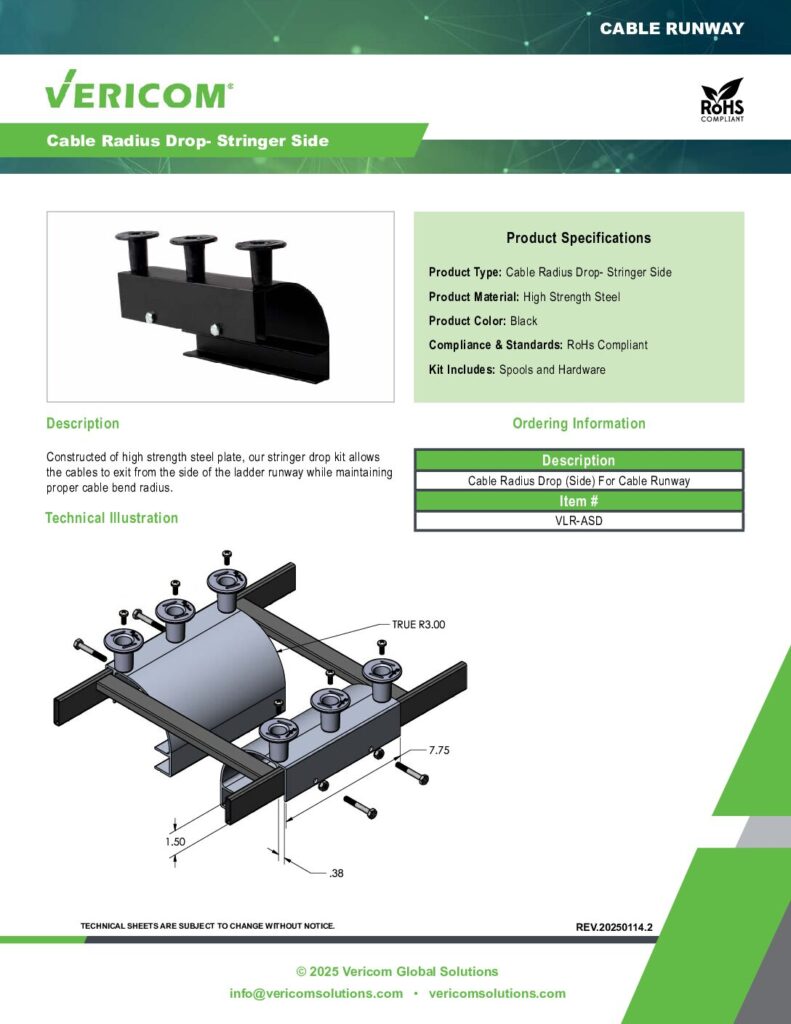 CABLE RUNWAY

VERICOM®

RoHS COMPLIANT

Cable Radius Drop- Stringer Side

Product Specifications

Product Type: Cable Radius Drop- Stringer Side

Product Material: High Strength Steel

Product Color: Black

Compliance & Standards: RoHs Compliant

Kit Includes: Spools and Hardware

Description

Constructed of high strength steel plate, our stringer drop kit allows the cables to exit from the side of the ladder runway while maintaining proper cable bend radius.

Ordering Information

| Description |
|---|
| Cable Radius Drop (Side) For Cable Runway |
| Item # |
| VLR-ASD |

Technical Illustration

TRUE R3.00

7.75

1.50

.38

TECHNICAL SHEETS ARE SUBJECT TO CHANGE WITHOUT NOTICE.

REV.20250114.2

© 2025 Vericom Global Solutions

info@vericomsolutions.com • vericomsolutions.com