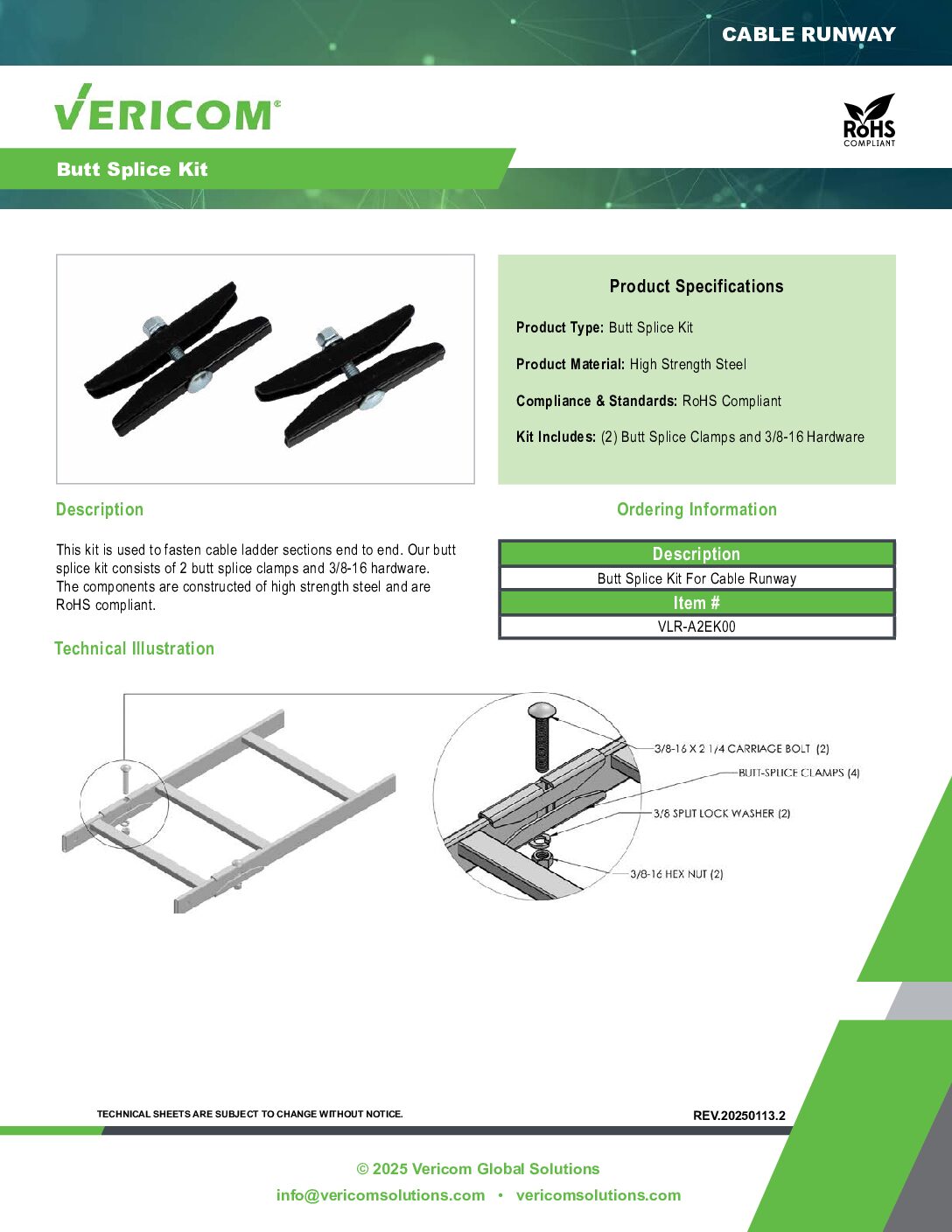 CABLE RUNWAY

VERICOM®

RoHS COMPLIANT

Butt Splice Kit

Product Specifications

Product Type: Butt Splice Kit

Product Material: High Strength Steel

Compliance & Standards: RoHS Compliant

Kit Includes: (2) Butt Splice Clamps and 3/8-16 Hardware

Description

This kit is used to fasten cable ladder sections end to end. Our butt splice kit consists of 2 butt splice clamps and 3/8-16 hardware. The components are constructed of high strength steel and are RoHS compliant.

Ordering Information

| Description |
|---|
| Butt Splice Kit For Cable Runway |
| Item # |
| VLR-A2EK00 |

Technical Illustration

3/8-16 X 2 1/4 CARRIAGE BOLT (2)
BUTT-SPLICE CLAMPS (4)
3/8 SPLIT LOCK WASHER (2)
3/8-16 HEX NUT (2)

TECHNICAL SHEETS ARE SUBJECT TO CHANGE WITHOUT NOTICE.

REV.20250113.2

© 2025 Vericom Global Solutions

info@vericomsolutions.com • vericomsolutions.com