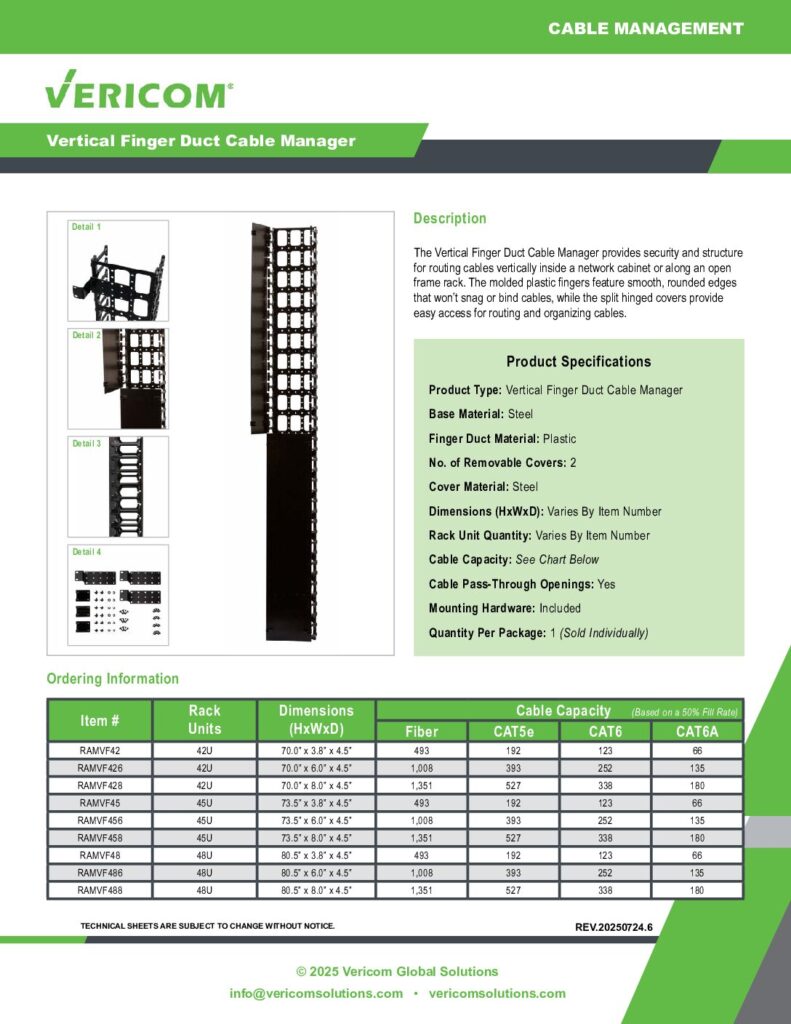 CABLE MANAGEMENT

VERICOM®

Vertical Finger Duct Cable Manager

Detail 1

Detail 2

Detail 3

Detail 4

Description

The Vertical Finger Duct Cable Manager provides security and structure for routing cables vertically inside a network cabinet or along an open frame rack. The molded plastic fingers feature smooth, rounded edges that won't snag or bind cables, while the split hinged covers provide easy access for routing and organizing cables.

Product Specifications

Product Type: Vertical Finger Duct Cable Manager

Base Material: Steel

Finger Duct Material: Plastic

No. of Removable Covers: 2

Cover Material: Steel

Dimensions (HxWxD): Varies By Item Number

Rack Unit Quantity: Varies By Item Number

Cable Capacity: See Chart Below

Cable Pass-Through Openings: Yes

Mounting Hardware: Included

Quantity Per Package: 1 (Sold Individually)

Ordering Information

| Item # | Rack Units | Dimensions (HxWxD) | Cable Capacity (Based on a 50% Fill Rate) Fiber | CAT5e | CAT6 | CAT6A |
|---|---|---|---|---|---|---|
| RAMVF42 | 42U | 70.0" x 3.8" x 4.5" | 493 | 192 | 123 | 66 |
| RAMVF426 | 42U | 70.0" x 6.0" x 4.5" | 1,008 | 393 | 252 | 135 |
| RAMVF428 | 42U | 70.0" x 8.0" x 4.5" | 1,351 | 527 | 338 | 180 |
| RAMVF45 | 45U | 73.5" x 3.8" x 4.5" | 493 | 192 | 123 | 66 |
| RAMVF456 | 45U | 73.5" x 6.0" x 4.5" | 1,008 | 393 | 252 | 135 |
| RAMVF458 | 45U | 73.5" x 8.0" x 4.5" | 1,351 | 527 | 338 | 180 |
| RAMVF48 | 48U | 80.5" x 3.8" x 4.5" | 493 | 192 | 123 | 66 |
| RAMVF486 | 48U | 80.5" x 6.0" x 4.5" | 1,008 | 393 | 252 | 135 |
| RAMVF488 | 48U | 80.5" x 8.0" x 4.5" | 1,351 | 527 | 338 | 180 |

TECHNICAL SHEETS ARE SUBJECT TO CHANGE WITHOUT NOTICE.

REV.20250724.6

© 2025 Vericom Global Solutions

info@vericomsolutions.com • vericomsolutions.com