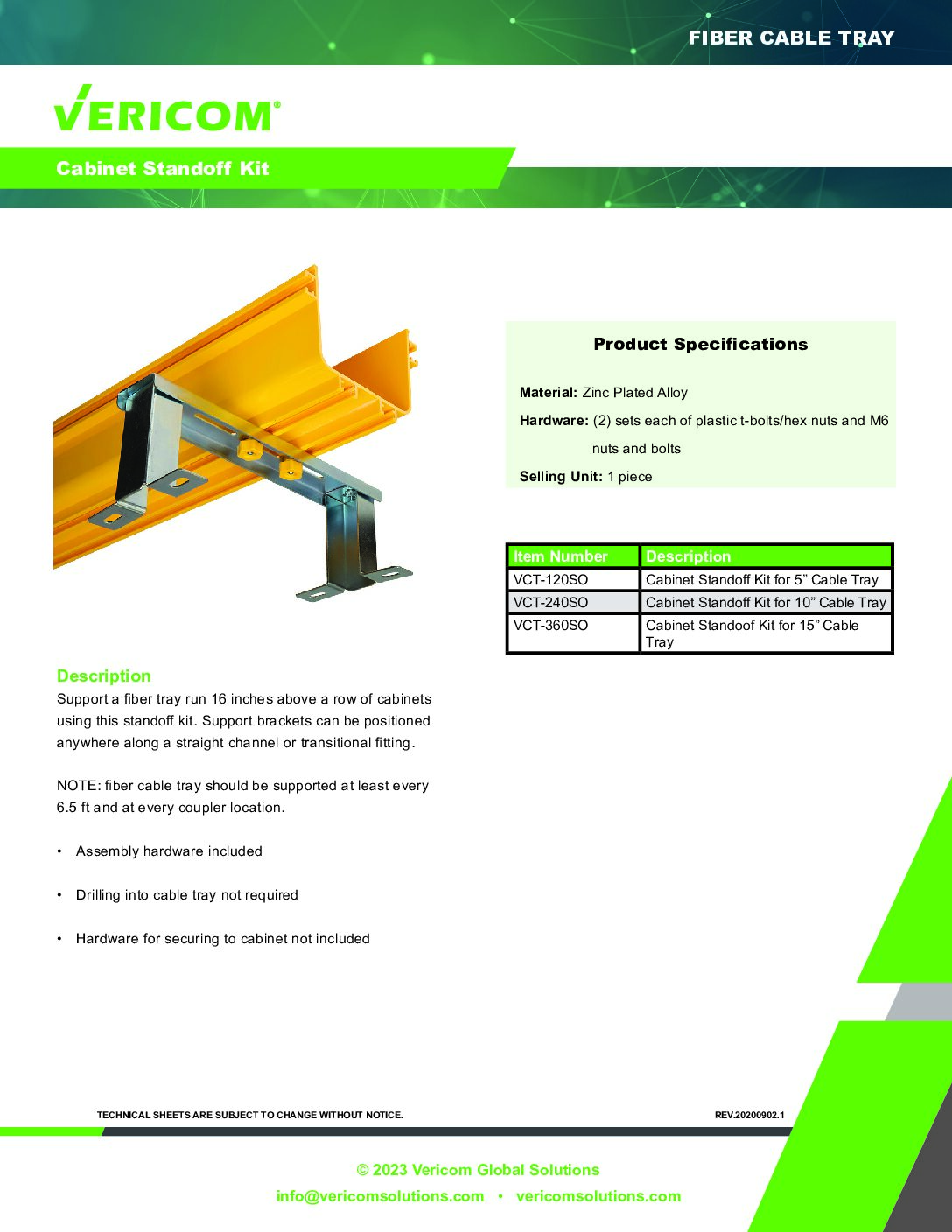 FIBER CABLE TRAY

VERICOM®

Cabinet Standoff Kit

Product Specifications

Material: Zinc Plated Alloy

Hardware: (2) sets each of plastic t-bolts/hex nuts and M6 nuts and bolts

Selling Unit: 1 piece

| Item Number | Description |
|---|---|
| VCT-120SO | Cabinet Standoff Kit for 5” Cable Tray |
| VCT-240SO | Cabinet Standoff Kit for 10” Cable Tray |
| VCT-360SO | Cabinet Standoof Kit for 15” Cable Tray |

Description

Support a fiber tray run 16 inches above a row of cabinets using this standoff kit. Support brackets can be positioned anywhere along a straight channel or transitional fitting.

NOTE: fiber cable tray should be supported at least every 6.5 ft and at every coupler location.

• Assembly hardware included

• Drilling into cable tray not required

• Hardware for securing to cabinet not included

TECHNICAL SHEETS ARE SUBJECT TO CHANGE WITHOUT NOTICE.

REV.20200902.1

© 2023 Vericom Global Solutions

info@vericomsolutions.com • vericomsolutions.com