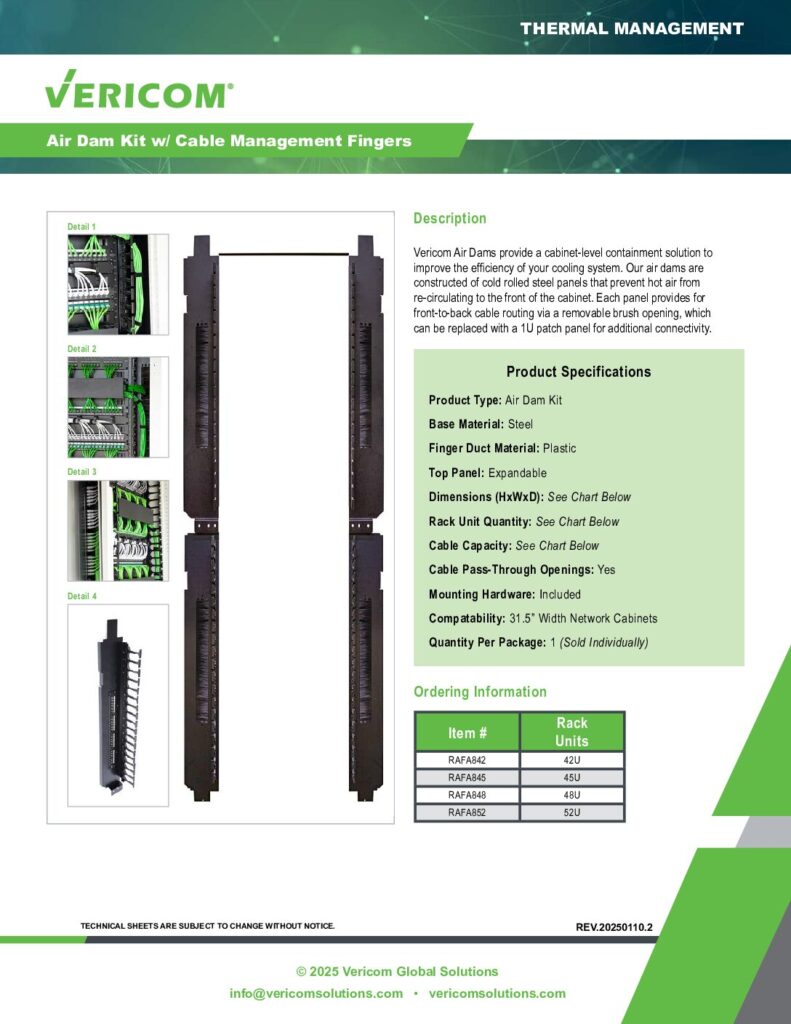 THERMAL MANAGEMENT

VERICOM®

Air Dam Kit w/ Cable Management Fingers

Detail 1

Detail 2

Detail 3

Detail 4

Description

Vericom Air Dams provide a cabinet-level containment solution to improve the efficiency of your cooling system. Our air dams are constructed of cold rolled steel panels that prevent hot air from re-circulating to the front of the cabinet. Each panel provides for front-to-back cable routing via a removable brush opening, which can be replaced with a 1U patch panel for additional connectivity.

Product Specifications

Product Type: Air Dam Kit

Base Material: Steel

Finger Duct Material: Plastic

Top Panel: Expandable

Dimensions (HxWxD): See Chart Below

Rack Unit Quantity: See Chart Below

Cable Capacity: See Chart Below

Cable Pass-Through Openings: Yes

Mounting Hardware: Included

Compatability: 31.5" Width Network Cabinets

Quantity Per Package: 1 (Sold Individually)

Ordering Information

| Item # | Rack Units |
|---|---|
| RAFA842 | 42U |
| RAFA845 | 45U |
| RAFA848 | 48U |
| RAFA852 | 52U |

TECHNICAL SHEETS ARE SUBJECT TO CHANGE WITHOUT NOTICE.

REV.20250110.2

© 2025 Vericom Global Solutions

info@vericomsolutions.com • vericomsolutions.com