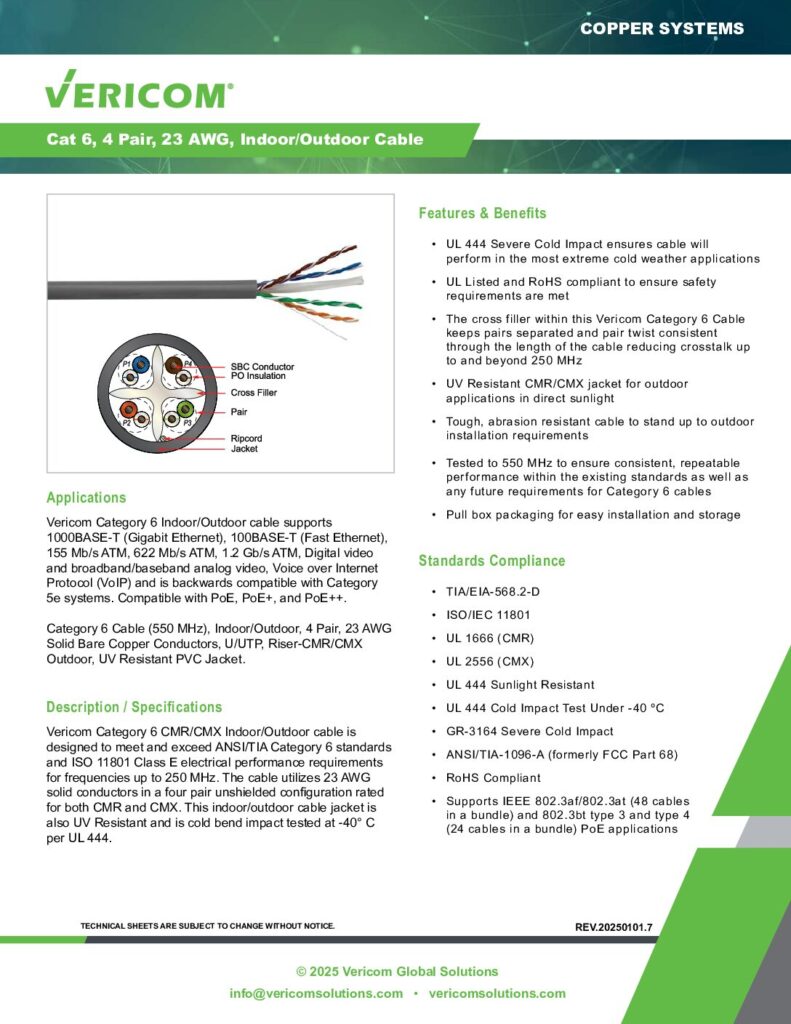 COPPER SYSTEMS

VERICOM®

Cat 6, 4 Pair, 23 AWG, Indoor/Outdoor Cable

P1
P4
P2
P3
SBC Conductor
PO Insulation
Cross Filler
Pair
Ripcord
Jacket

Applications

Vericom Category 6 Indoor/Outdoor cable supports 1000BASE-T (Gigabit Ethernet), 100BASE-T (Fast Ethernet), 155 Mb/s ATM, 622 Mb/s ATM, 1.2 Gb/s ATM, Digital video and broadband/baseband analog video, Voice over Internet Protocol (VoIP) and is backwards compatible with Category 5e systems. Compatible with PoE, PoE+, and PoE++.

Category 6 Cable (550 MHz), Indoor/Outdoor, 4 Pair, 23 AWG Solid Bare Copper Conductors, U/UTP, Riser-CMR/CMX Outdoor, UV Resistant PVC Jacket.

Description / Specifications

Vericom Category 6 CMR/CMX Indoor/Outdoor cable is designed to meet and exceed ANSI/TIA Category 6 standards and ISO 11801 Class E electrical performance requirements for frequencies up to 250 MHz. The cable utilizes 23 AWG solid conductors in a four pair unshielded configuration rated for both CMR and CMX. This indoor/outdoor cable jacket is also UV Resistant and is cold bend impact tested at -40° C per UL 444.

Features & Benefits

• UL 444 Severe Cold Impact ensures cable will perform in the most extreme cold weather applications
• UL Listed and RoHS compliant to ensure safety requirements are met
• The cross filler within this Vericom Category 6 Cable keeps pairs separated and pair twist consistent through the length of the cable reducing crosstalk up to and beyond 250 MHz
• UV Resistant CMR/CMX jacket for outdoor applications in direct sunlight
• Tough, abrasion resistant cable to stand up to outdoor installation requirements
• Tested to 550 MHz to ensure consistent, repeatable performance within the existing standards as well as any future requirements for Category 6 cables
• Pull box packaging for easy installation and storage

Standards Compliance

• TIA/EIA-568.2-D
• ISO/IEC 11801
• UL 1666 (CMR)
• UL 2556 (CMX)
• UL 444 Sunlight Resistant
• UL 444 Cold Impact Test Under -40 °C
• GR-3164 Severe Cold Impact
• ANSI/TIA-1096-A (formerly FCC Part 68)
• RoHS Compliant
• Supports IEEE 802.3af/802.3at (48 cables in a bundle) and 802.3bt type 3 and type 4 (24 cables in a bundle) PoE applications

TECHNICAL SHEETS ARE SUBJECT TO CHANGE WITHOUT NOTICE.
REV.20250101.7

© 2025 Vericom Global Solutions
info@vericomsolutions.com • vericomsolutions.com