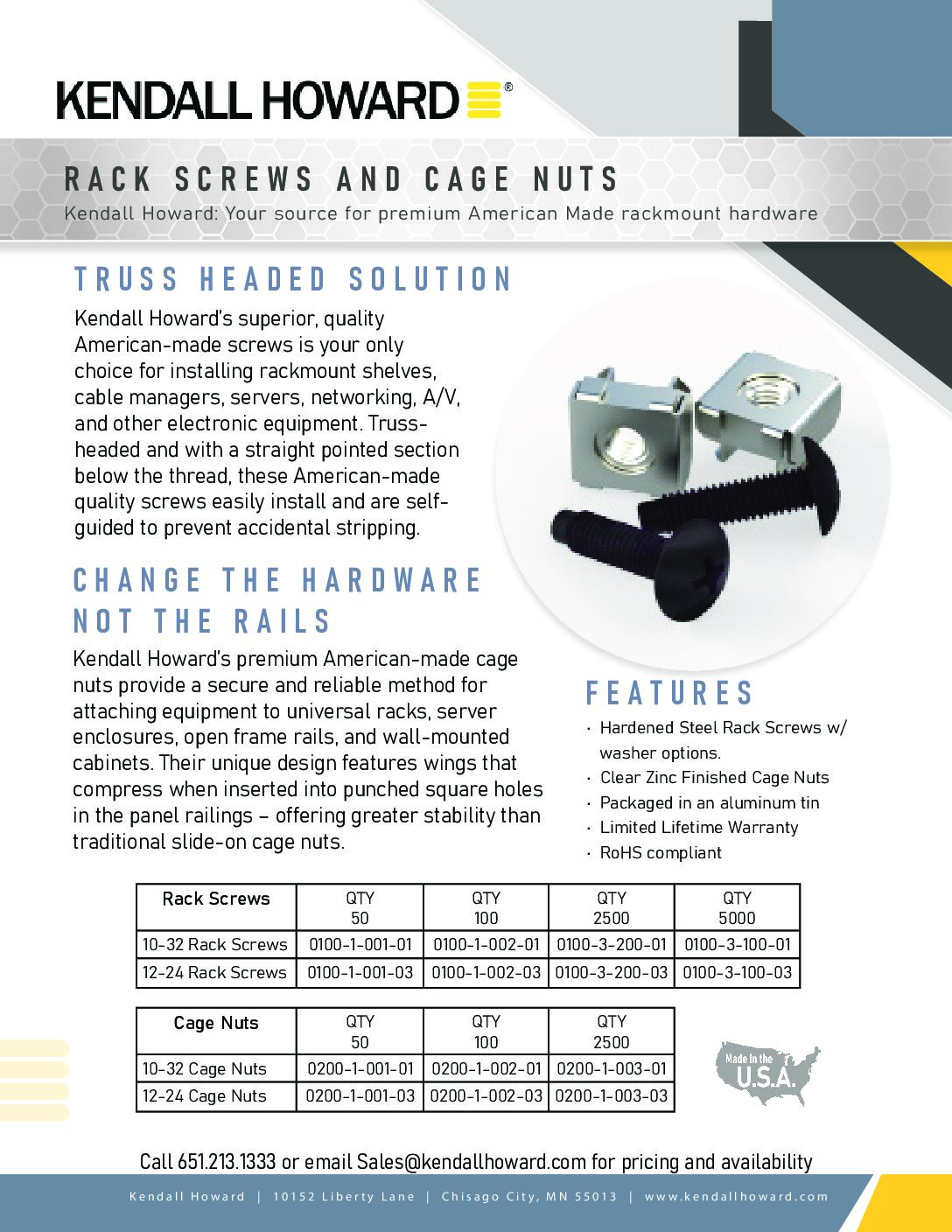 KENDALL HOWARD®

RACK SCREWS AND CAGE NUTS
Kendall Howard: Your source for premium American Made rackmount hardware

TRUSS HEADED SOLUTION
Kendall Howard's superior, quality American-made screws is your only choice for installing rackmount shelves, cable managers, servers, networking, A/V, and other electronic equipment. Truss-headed and with a straight pointed section below the thread, these American-made quality screws easily install and are self-guided to prevent accidental stripping.

CHANGE THE HARDWARE NOT THE RAILS
Kendall Howard's premium American-made cage nuts provide a secure and reliable method for attaching equipment to universal racks, server enclosures, open frame rails, and wall-mounted cabinets. Their unique design features wings that compress when inserted into punched square holes in the panel railings – offering greater stability than traditional slide-on cage nuts.

FEATURES
· Hardened Steel Rack Screws w/ washer options.
· Clear Zinc Finished Cage Nuts
· Packaged in an aluminum tin
· Limited Lifetime Warranty
· RoHS compliant

| Rack Screws | QTY 50 | QTY 100 | QTY 2500 | QTY 5000 |
|---|---|---|---|---|
| 10-32 Rack Screws | 0100-1-001-01 | 0100-1-002-01 | 0100-3-200-01 | 0100-3-100-01 |
| 12-24 Rack Screws | 0100-1-001-03 | 0100-1-002-03 | 0100-3-200-03 | 0100-3-100-03 |

| Cage Nuts | QTY 50 | QTY 100 | QTY 2500 |
|---|---|---|---|
| 10-32 Cage Nuts | 0200-1-001-01 | 0200-1-002-01 | 0200-1-003-01 |
| 12-24 Cage Nuts | 0200-1-001-03 | 0200-1-002-03 | 0200-1-003-03 |

Made in the U.S.A.

Call 651.213.1333 or email Sales@kendallhoward.com for pricing and availability

Kendall Howard | 10152 Liberty Lane | Chisago City, MN 55013 | www.kendallhoward.com