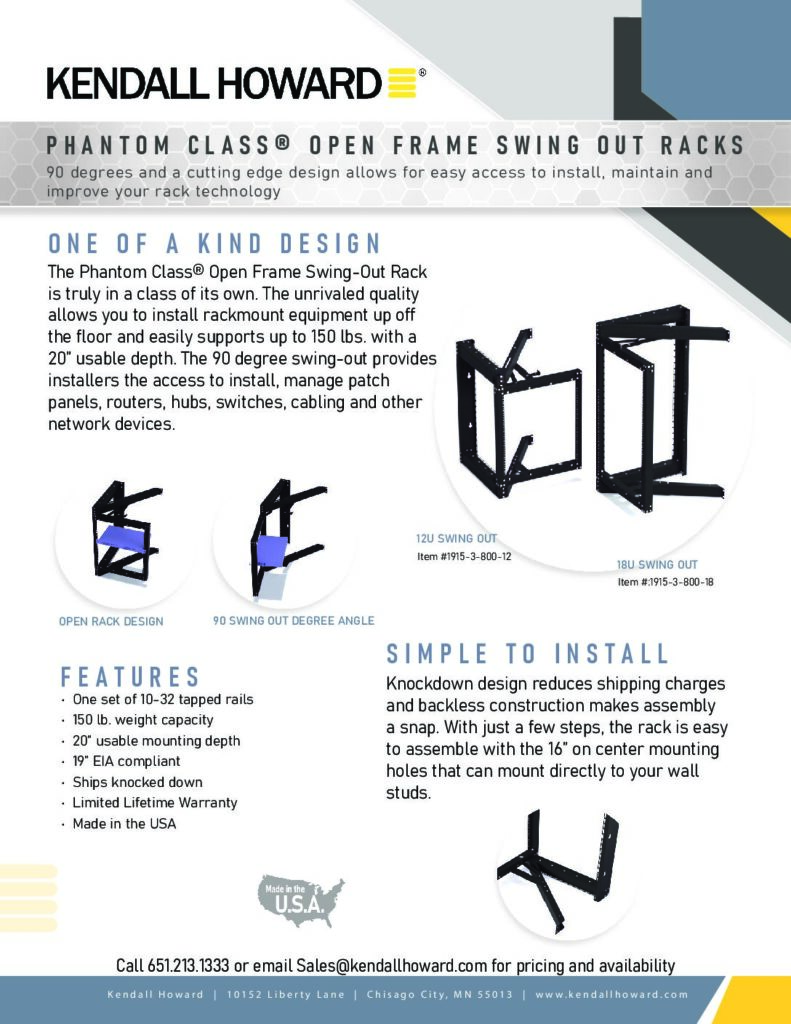 KENDALL HOWARD®

PHANTOM CLASS® OPEN FRAME SWING OUT RACKS

90 degrees and a cutting edge design allows for easy access to install, maintain and improve your rack technology

ONE OF A KIND DESIGN

The Phantom Class® Open Frame Swing-Out Rack is truly in a class of its own. The unrivaled quality allows you to install rackmount equipment up off the floor and easily supports up to 150 lbs. with a 20" usable depth. The 90 degree swing-out provides installers the access to install, manage patch panels, routers, hubs, switches, cabling and other network devices.

12U SWING OUT
Item #1915-3-800-12

18U SWING OUT
Item #:1915-3-800-18

OPEN RACK DESIGN

90 SWING OUT DEGREE ANGLE

FEATURES

· One set of 10-32 tapped rails
· 150 lb. weight capacity
· 20" usable mounting depth
· 19" EIA compliant
· Ships knocked down
· Limited Lifetime Warranty
· Made in the USA

SIMPLE TO INSTALL

Knockdown design reduces shipping charges and backless construction makes assembly a snap. With just a few steps, the rack is easy to assemble with the 16" on center mounting holes that can mount directly to your wall studs.

Made in the U.S.A.

Call 651.213.1333 or email Sales@kendallhoward.com for pricing and availability

Kendall Howard | 10152 Liberty Lane | Chisago City, MN 55013 | www.kendallhoward.com