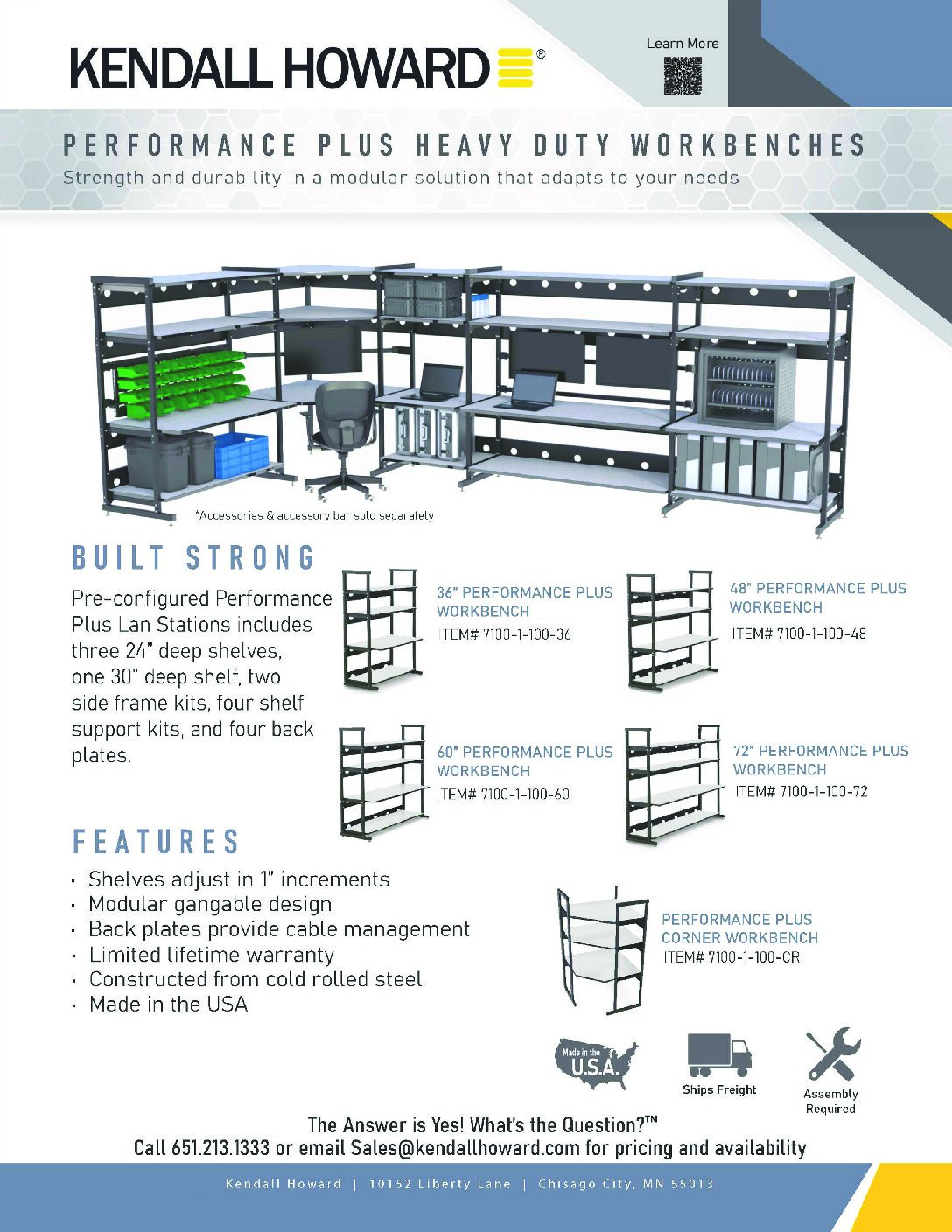 KENDALL HOWARD®

Learn More

PERFORMANCE PLUS HEAVY DUTY WORKBENCHES
Strength and durability in a modular solution that adapts to your needs

*Accessories & accessory bar sold separately

BUILT STRONG

Pre-configured Performance Plus Lan Stations includes three 24" deep shelves, one 30" deep shelf, two side frame kits, four shelf support kits, and four back plates.

36" PERFORMANCE PLUS WORKBENCH
ITEM# 7100-1-100-36

48" PERFORMANCE PLUS WORKBENCH
ITEM# 7100-1-100-48

60" PERFORMANCE PLUS WORKBENCH
ITEM# 7100-1-100-60

72" PERFORMANCE PLUS WORKBENCH
ITEM# 7100-1-100-72

FEATURES

· Shelves adjust in 1" increments
· Modular gangable design
· Back plates provide cable management
· Limited lifetime warranty
· Constructed from cold rolled steel
· Made in the USA

PERFORMANCE PLUS CORNER WORKBENCH
ITEM# 7100-1-100-CR

Made in the U.S.A.

Ships Freight

Assembly Required

The Answer is Yes! What's the Question?™
Call 651.213.1333 or email Sales@kendallhoward.com for pricing and availability

Kendall Howard | 10152 Liberty Lane | Chisago City, MN 55013