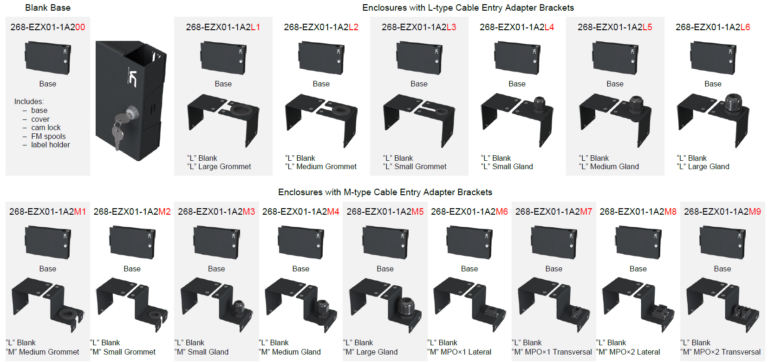 Blank Base

268-EZX01-1A200

Base

Includes:
– base
– cover
– cam lock
– FM spools
– label holder

Enclosures with L-type Cable Entry Adapter Brackets

268-EZX01-1A2L1

Base

"L" Blank
"L" Large Grommet

268-EZX01-1A2L2

Base

"L" Blank
"L" Medium Grommet

268-EZX01-1A2L3

Base

"L" Blank
"L" Small Grommet

268-EZX01-1A2L4

Base

"L" Blank
"L" Small Gland

268-EZX01-1A2L5

Base

"L" Blank
"L" Medium Gland

268-EZX01-1A2L6

Base

"L" Blank
"L" Large Gland

Enclosures with M-type Cable Entry Adapter Brackets

268-EZX01-1A2M1

Base

"L" Blank
"M" Medium Grommet

268-EZX01-1A2M2

Base

"L" Blank
"M" Small Grommet

268-EZX01-1A2M3

Base

"L" Blank
"M" Small Gland

268-EZX01-1A2M4

Base

"L" Blank
"M" Medium Gland

268-EZX01-1A2M5

Base

"L" Blank
"M" Large Gland

268-EZX01-1A2M6

Base

"L" Blank
"M" MPO×1 Lateral

268-EZX01-1A2M7

Base

"L" Blank
"M" MPO×1 Transversal

268-EZX01-1A2M8

Base

"L" Blank
"M" MPO×2 Lateral

268-EZX01-1A2M9

Base

"L" Blank
"M" MPO×2 Transversal