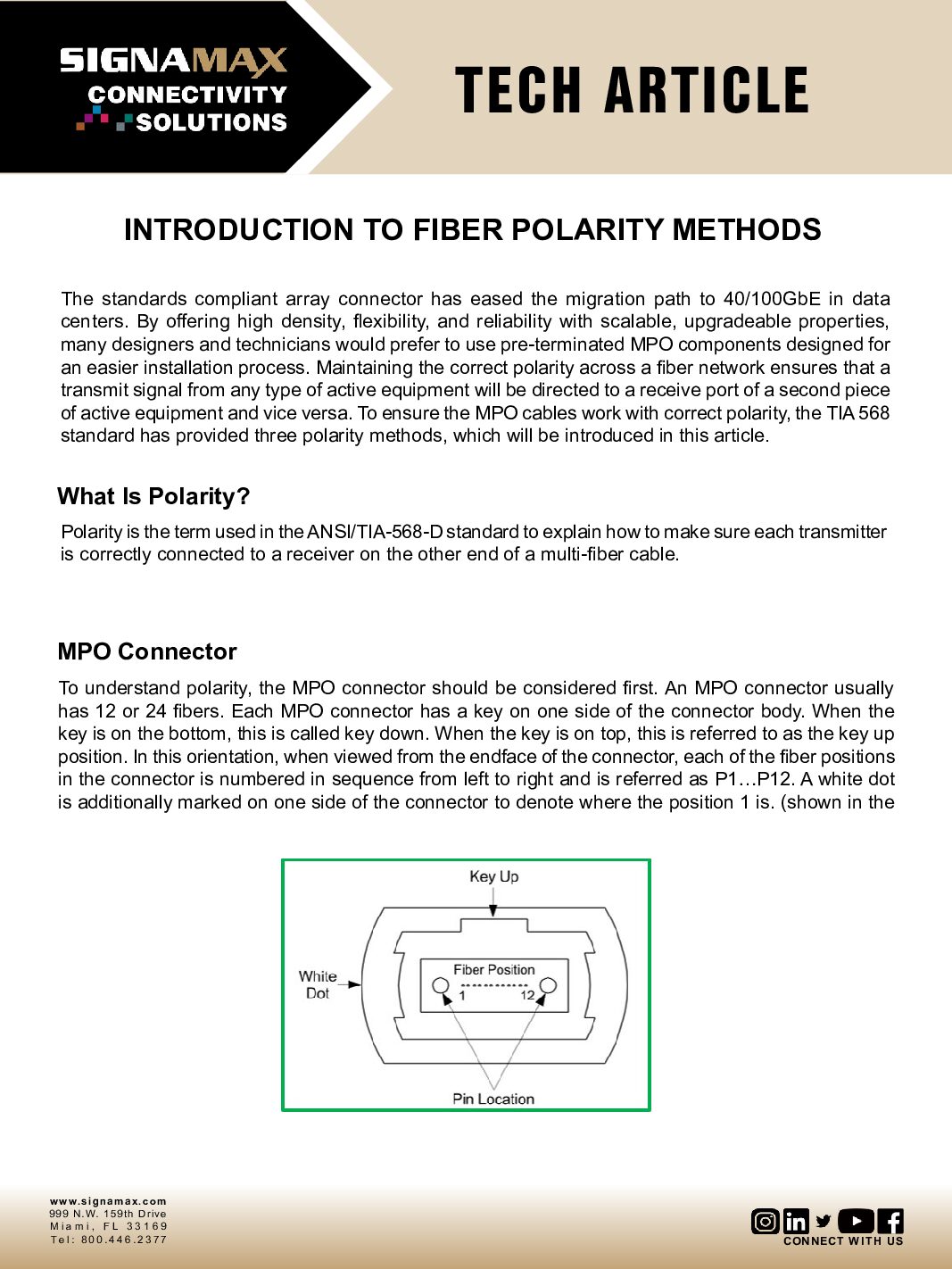 SIGNAMAX
CONNECTIVITY SOLUTIONS

TECH ARTICLE

INTRODUCTION TO FIBER POLARITY METHODS

The standards compliant array connector has eased the migration path to 40/100GbE in data centers. By offering high density, flexibility, and reliability with scalable, upgradeable properties, many designers and technicians would prefer to use pre-terminated MPO components designed for an easier installation process. Maintaining the correct polarity across a fiber network ensures that a transmit signal from any type of active equipment will be directed to a receive port of a second piece of active equipment and vice versa. To ensure the MPO cables work with correct polarity, the TIA 568 standard has provided three polarity methods, which will be introduced in this article.

What Is Polarity?

Polarity is the term used in the ANSI/TIA-568-D standard to explain how to make sure each transmitter is correctly connected to a receiver on the other end of a multi-fiber cable.

MPO Connector

To understand polarity, the MPO connector should be considered first. An MPO connector usually has 12 or 24 fibers. Each MPO connector has a key on one side of the connector body. When the key is on the bottom, this is called key down. When the key is on top, this is referred to as the key up position. In this orientation, when viewed from the endface of the connector, each of the fiber positions in the connector is numbered in sequence from left to right and is referred as P1…P12. A white dot is additionally marked on one side of the connector to denote where the position 1 is. (shown in the

Key Up
White Dot
Fiber Position
1
12
Pin Location

www.signamax.com
999 N.W. 159th Drive
Miami, FL 33169
Tel: 800.446.2377

CONNECT WITH US