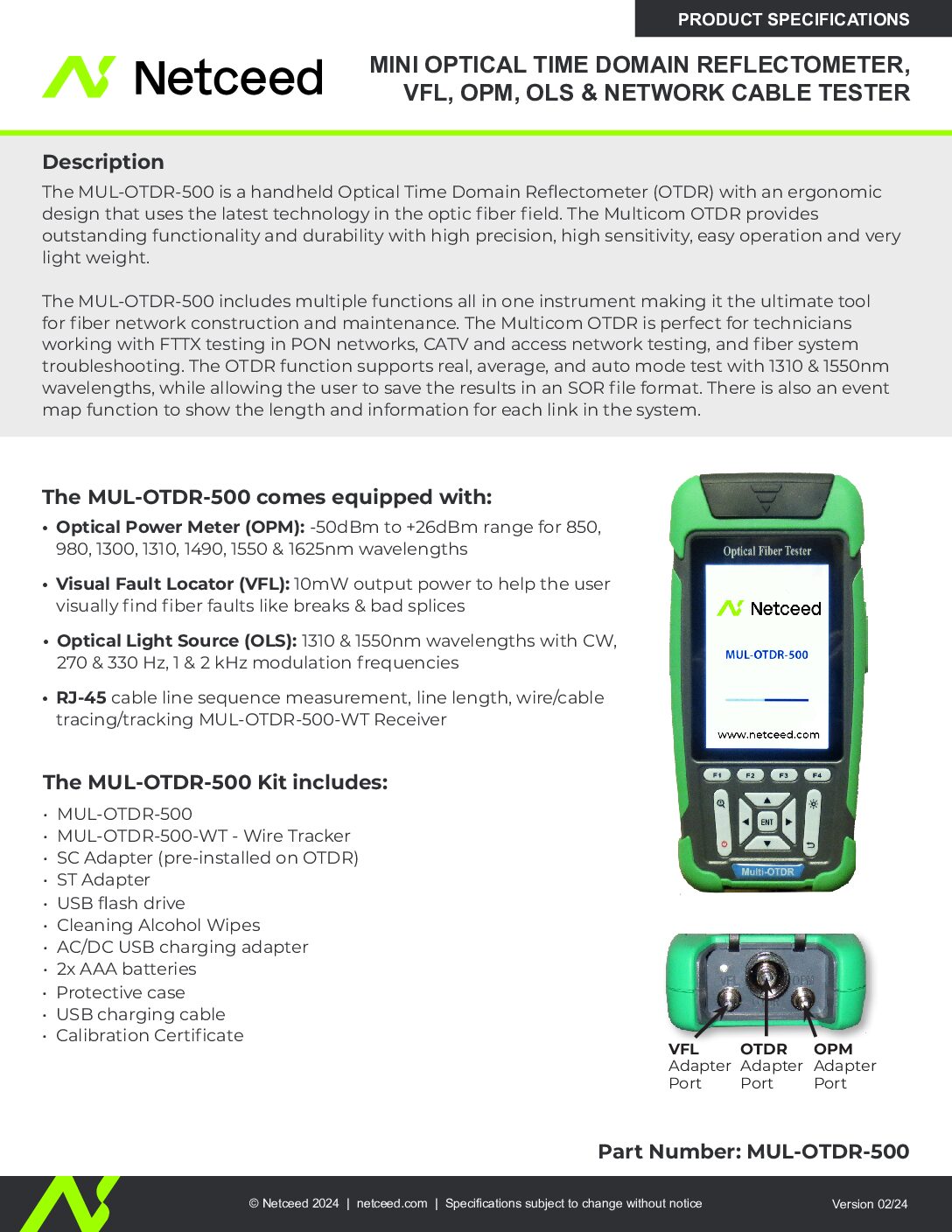 PRODUCT SPECIFICATIONS

Netceed

MINI OPTICAL TIME DOMAIN REFLECTOMETER, VFL, OPM, OLS & NETWORK CABLE TESTER

Description

The MUL-OTDR-500 is a handheld Optical Time Domain Reflectometer (OTDR) with an ergonomic design that uses the latest technology in the optic fiber field. The Multicom OTDR provides outstanding functionality and durability with high precision, high sensitivity, easy operation and very light weight.

The MUL-OTDR-500 includes multiple functions all in one instrument making it the ultimate tool for fiber network construction and maintenance. The Multicom OTDR is perfect for technicians working with FTTX testing in PON networks, CATV and access network testing, and fiber system troubleshooting. The OTDR function supports real, average, and auto mode test with 1310 & 1550nm wavelengths, while allowing the user to save the results in an SOR file format. There is also an event map function to show the length and information for each link in the system.

The MUL-OTDR-500 comes equipped with:

• Optical Power Meter (OPM): -50dBm to +26dBm range for 850, 980, 1300, 1310, 1490, 1550 & 1625nm wavelengths

• Visual Fault Locator (VFL): 10mW output power to help the user visually find fiber faults like breaks & bad splices

• Optical Light Source (OLS): 1310 & 1550nm wavelengths with CW, 270 & 330 Hz, 1 & 2 kHz modulation frequencies

• RJ-45 cable line sequence measurement, line length, wire/cable tracing/tracking MUL-OTDR-500-WT Receiver

The MUL-OTDR-500 Kit includes:

• MUL-OTDR-500
• MUL-OTDR-500-WT - Wire Tracker
• SC Adapter (pre-installed on OTDR)
• ST Adapter
• USB flash drive
• Cleaning Alcohol Wipes
• AC/DC USB charging adapter
• 2x AAA batteries
• Protective case
• USB charging cable
• Calibration Certificate

Optical Fiber Tester
Netceed
MUL-OTDR-500
www.netceed.com
F1 F2 F3 F4
ENT
Multi-OTDR

VFL Adapter Port
OTDR Adapter Port
OPM Adapter Port

Part Number: MUL-OTDR-500

© Netceed 2024 | netceed.com | Specifications subject to change without notice

Version 02/24