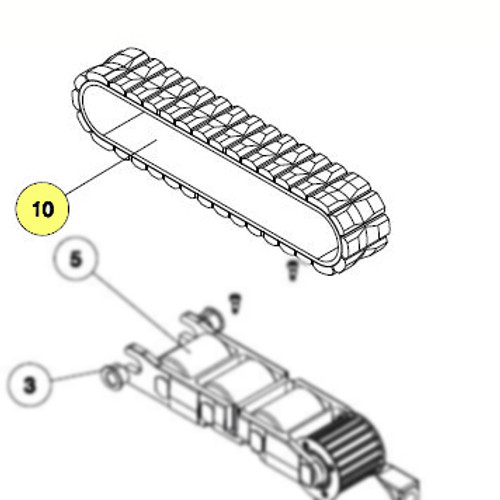 10

5

3