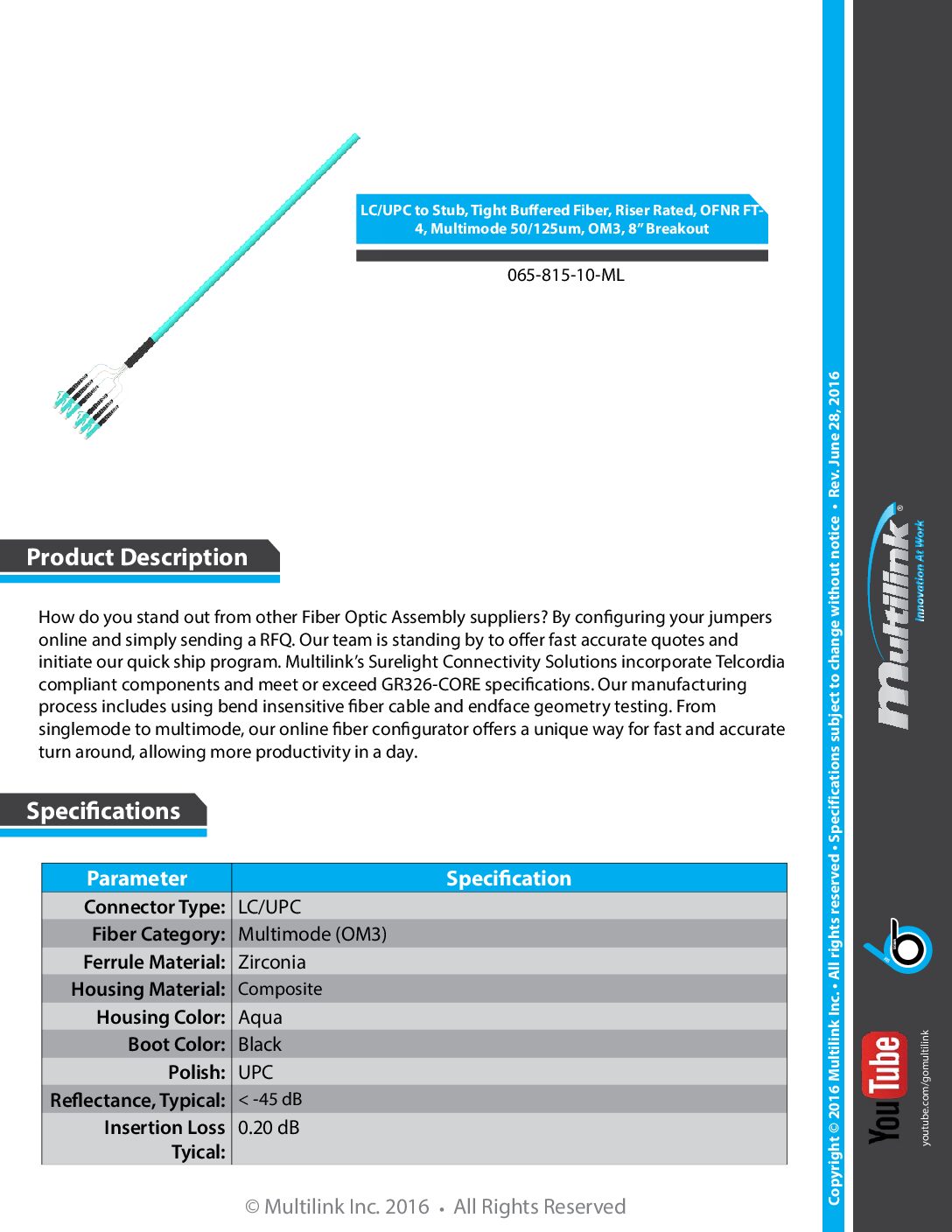 LC/UPC to Stub, Tight Buffered Fiber, Riser Rated, OFNR FT-4, Multimode 50/125um, OM3, 8" Breakout

065-815-10-ML

Product Description

How do you stand out from other Fiber Optic Assembly suppliers? By configuring your jumpers online and simply sending a RFQ. Our team is standing by to offer fast accurate quotes and initiate our quick ship program. Multilink's Surelight Connectivity Solutions incorporate Telcordia compliant components and meet or exceed GR326-CORE specifications. Our manufacturing process includes using bend insensitive fiber cable and endface geometry testing. From singlemode to multimode, our online fiber configurator offers a unique way for fast and accurate turn around, allowing more productivity in a day.

Specifications

| Parameter | Specification |
|---|---|
| Connector Type: | LC/UPC |
| Fiber Category: | Multimode (OM3) |
| Ferrule Material: | Zirconia |
| Housing Material: | Composite |
| Housing Color: | Aqua |
| Boot Color: | Black |
| Polish: | UPC |
| Reflectance, Typical: | < -45 dB |
| Insertion Loss Tyical: | 0.20 dB |

© Multilink Inc. 2016 • All Rights Reserved

Copyright © 2016 Multilink Inc. • All rights reserved • Specifications subject to change without notice • Rev. June 28, 2016

Multilink® Innovation At Work

YouTube youtube.com/gomultilink