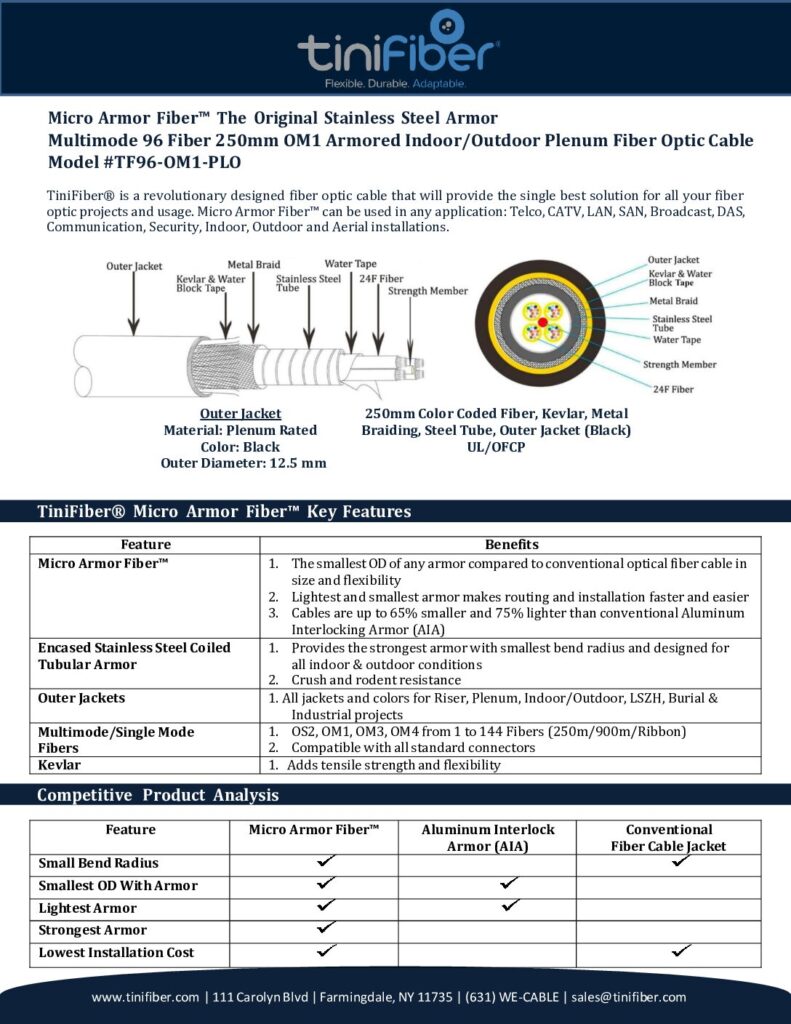 tiniFiber®
Flexible. Durable. Adaptable.

Micro Armor Fiber™ The Original Stainless Steel Armor
Multimode 96 Fiber 250mm OM1 Armored Indoor/Outdoor Plenum Fiber Optic Cable
Model #TF96-OM1-PLO

TiniFiber® is a revolutionary designed fiber optic cable that will provide the single best solution for all your fiber optic projects and usage. Micro Armor Fiber™ can be used in any application: Telco, CATV, LAN, SAN, Broadcast, DAS, Communication, Security, Indoor, Outdoor and Aerial installations.

Outer Jacket
Kevlar & Water Block Tape
Metal Braid
Stainless Steel Tube
Water Tape
24F Fiber
Strength Member

Outer Jacket
Kevlar & Water Block Tape
Metal Braid
Stainless Steel Tube
Water Tape
Strength Member
24F Fiber

Outer Jacket
Material: Plenum Rated
Color: Black
Outer Diameter: 12.5 mm

250mm Color Coded Fiber, Kevlar, Metal Braiding, Steel Tube, Outer Jacket (Black)
UL/OFCP

TiniFiber® Micro Armor Fiber™ Key Features

| Feature | Benefits |
|---|---|
| Micro Armor Fiber™ | 1. The smallest OD of any armor compared to conventional optical fiber cable in size and flexibility 2. Lightest and smallest armor makes routing and installation faster and easier 3. Cables are up to 65% smaller and 75% lighter than conventional Aluminum Interlocking Armor (AIA) |
| Encased Stainless Steel Coiled Tubular Armor | 1. Provides the strongest armor with smallest bend radius and designed for all indoor & outdoor conditions 2. Crush and rodent resistance |
| Outer Jackets | 1. All jackets and colors for Riser, Plenum, Indoor/Outdoor, LSZH, Burial & Industrial projects |
| Multimode/Single Mode Fibers | 1. OS2, OM1, OM3, OM4 from 1 to 144 Fibers (250m/900m/Ribbon) 2. Compatible with all standard connectors |
| Kevlar | 1. Adds tensile strength and flexibility |

Competitive Product Analysis

| Feature | Micro Armor Fiber™ | Aluminum Interlock Armor (AIA) | Conventional Fiber Cable Jacket |
|---|---|---|---|
| Small Bend Radius | ✓ | | ✓ |
| Smallest OD With Armor | ✓ | ✓ | |
| Lightest Armor | ✓ | ✓ | |
| Strongest Armor | ✓ | | |
| Lowest Installation Cost | ✓ | | ✓ |

www.tinifiber.com | 111 Carolyn Blvd | Farmingdale, NY 11735 | (631) WE-CABLE | sales@tinifiber.com