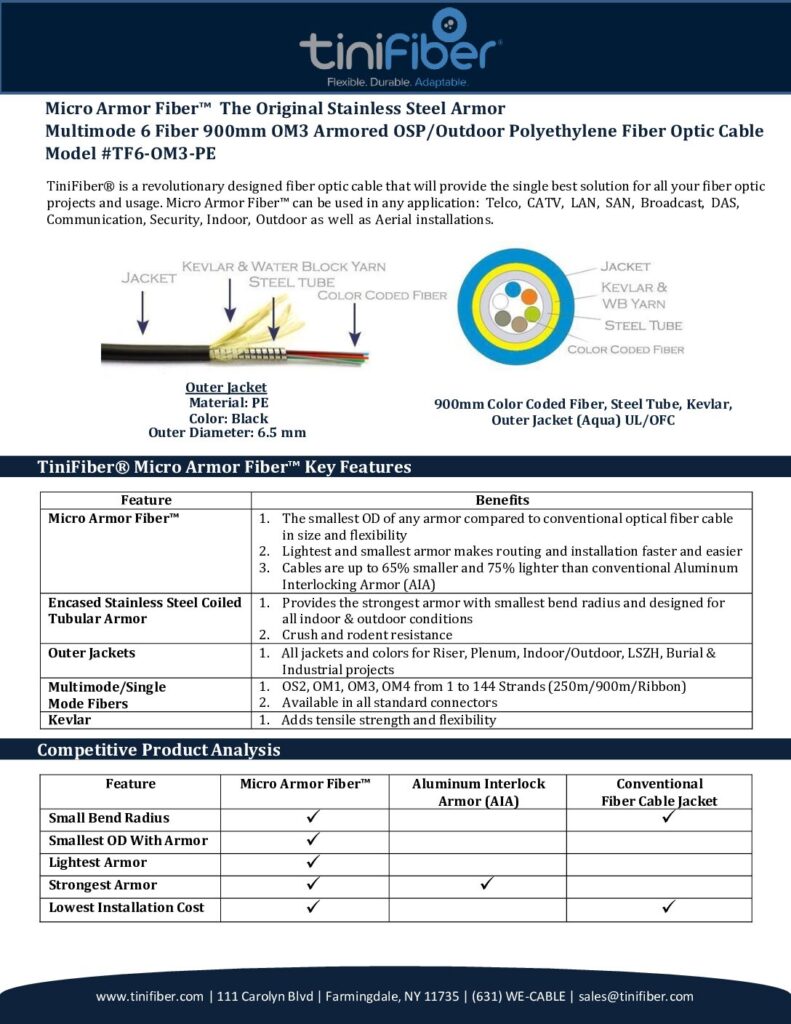 tiniFiber®
Flexible. Durable. Adaptable.

Micro Armor Fiber™ The Original Stainless Steel Armor
Multimode 6 Fiber 900mm OM3 Armored OSP/Outdoor Polyethylene Fiber Optic Cable
Model #TF6-OM3-PE

TiniFiber® is a revolutionary designed fiber optic cable that will provide the single best solution for all your fiber optic projects and usage. Micro Armor Fiber™ can be used in any application: Telco, CATV, LAN, SAN, Broadcast, DAS, Communication, Security, Indoor, Outdoor as well as Aerial installations.

JACKET
KEVLAR & WATER BLOCK YARN
STEEL TUBE
COLOR CODED FIBER

JACKET
KEVLAR & WB YARN
STEEL TUBE
COLOR CODED FIBER

Outer Jacket
Material: PE
Color: Black
Outer Diameter: 6.5 mm

900mm Color Coded Fiber, Steel Tube, Kevlar, Outer Jacket (Aqua) UL/OFC

TiniFiber® Micro Armor Fiber™ Key Features

| Feature | Benefits |
|---|---|
| Micro Armor Fiber™ | 1. The smallest OD of any armor compared to conventional optical fiber cable in size and flexibility 2. Lightest and smallest armor makes routing and installation faster and easier 3. Cables are up to 65% smaller and 75% lighter than conventional Aluminum Interlocking Armor (AIA) |
| Encased Stainless Steel Coiled Tubular Armor | 1. Provides the strongest armor with smallest bend radius and designed for all indoor & outdoor conditions 2. Crush and rodent resistance |
| Outer Jackets | 1. All jackets and colors for Riser, Plenum, Indoor/Outdoor, LSZH, Burial & Industrial projects |
| Multimode/Single Mode Fibers | 1. OS2, OM1, OM3, OM4 from 1 to 144 Strands (250m/900m/Ribbon) 2. Available in all standard connectors |
| Kevlar | 1. Adds tensile strength and flexibility |

Competitive Product Analysis

| Feature | Micro Armor Fiber™ | Aluminum Interlock Armor (AIA) | Conventional Fiber Cable Jacket |
|---|---|---|---|
| Small Bend Radius | ✓ | | ✓ |
| Smallest OD With Armor | ✓ | | |
| Lightest Armor | ✓ | | |
| Strongest Armor | ✓ | ✓ | |
| Lowest Installation Cost | ✓ | | ✓ |

www.tinifiber.com | 111 Carolyn Blvd | Farmingdale, NY 11735 | (631) WE-CABLE | sales@tinifiber.com