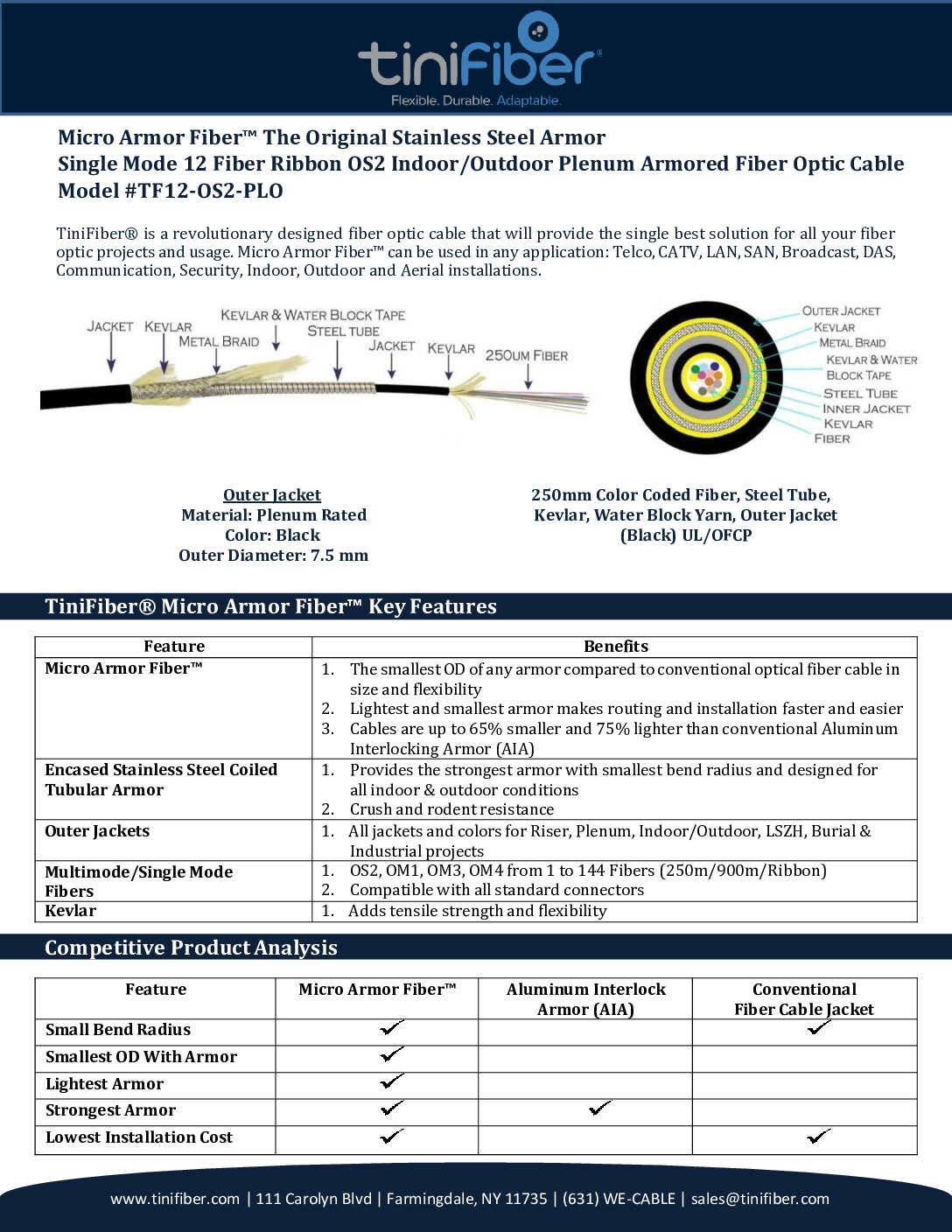 tiniFiber®
Flexible. Durable. Adaptable.

Micro Armor Fiber™ The Original Stainless Steel Armor
Single Mode 12 Fiber Ribbon OS2 Indoor/Outdoor Plenum Armored Fiber Optic Cable
Model #TF12-OS2-PLO

TiniFiber® is a revolutionary designed fiber optic cable that will provide the single best solution for all your fiber optic projects and usage. Micro Armor Fiber™ can be used in any application: Telco, CATV, LAN, SAN, Broadcast, DAS, Communication, Security, Indoor, Outdoor and Aerial installations.

JACKET KEVLAR METAL BRAID KEVLAR & WATER BLOCK TAPE STEEL TUBE JACKET KEVLAR 250UM FIBER

OUTER JACKET
KEVLAR
METAL BRAID
KEVLAR & WATER BLOCK TAPE
STEEL TUBE
INNER JACKET
KEVLAR
FIBER

Outer Jacket
Material: Plenum Rated
Color: Black
Outer Diameter: 7.5 mm

250mm Color Coded Fiber, Steel Tube, Kevlar, Water Block Yarn, Outer Jacket (Black) UL/OFCP

TiniFiber® Micro Armor Fiber™ Key Features

| Feature | Benefits |
|---|---|
| Micro Armor Fiber™ | 1. The smallest OD of any armor compared to conventional optical fiber cable in size and flexibility 2. Lightest and smallest armor makes routing and installation faster and easier 3. Cables are up to 65% smaller and 75% lighter than conventional Aluminum Interlocking Armor (AIA) |
| Encased Stainless Steel Coiled Tubular Armor | 1. Provides the strongest armor with smallest bend radius and designed for all indoor & outdoor conditions 2. Crush and rodent resistance |
| Outer Jackets | 1. All jackets and colors for Riser, Plenum, Indoor/Outdoor, LSZH, Burial & Industrial projects |
| Multimode/Single Mode Fibers | 1. OS2, OM1, OM3, OM4 from 1 to 144 Fibers (250m/900m/Ribbon) 2. Compatible with all standard connectors |
| Kevlar | 1. Adds tensile strength and flexibility |

Competitive Product Analysis

| Feature | Micro Armor Fiber™ | Aluminum Interlock Armor (AIA) | Conventional Fiber Cable Jacket |
|---|---|---|---|
| Small Bend Radius | ✓ | | ✓ |
| Smallest OD With Armor | ✓ | | |
| Lightest Armor | ✓ | | |
| Strongest Armor | ✓ | ✓ | |
| Lowest Installation Cost | ✓ | | ✓ |

www.tinifiber.com | 111 Carolyn Blvd | Farmingdale, NY 11735 | (631) WE-CABLE | sales@tinifiber.com