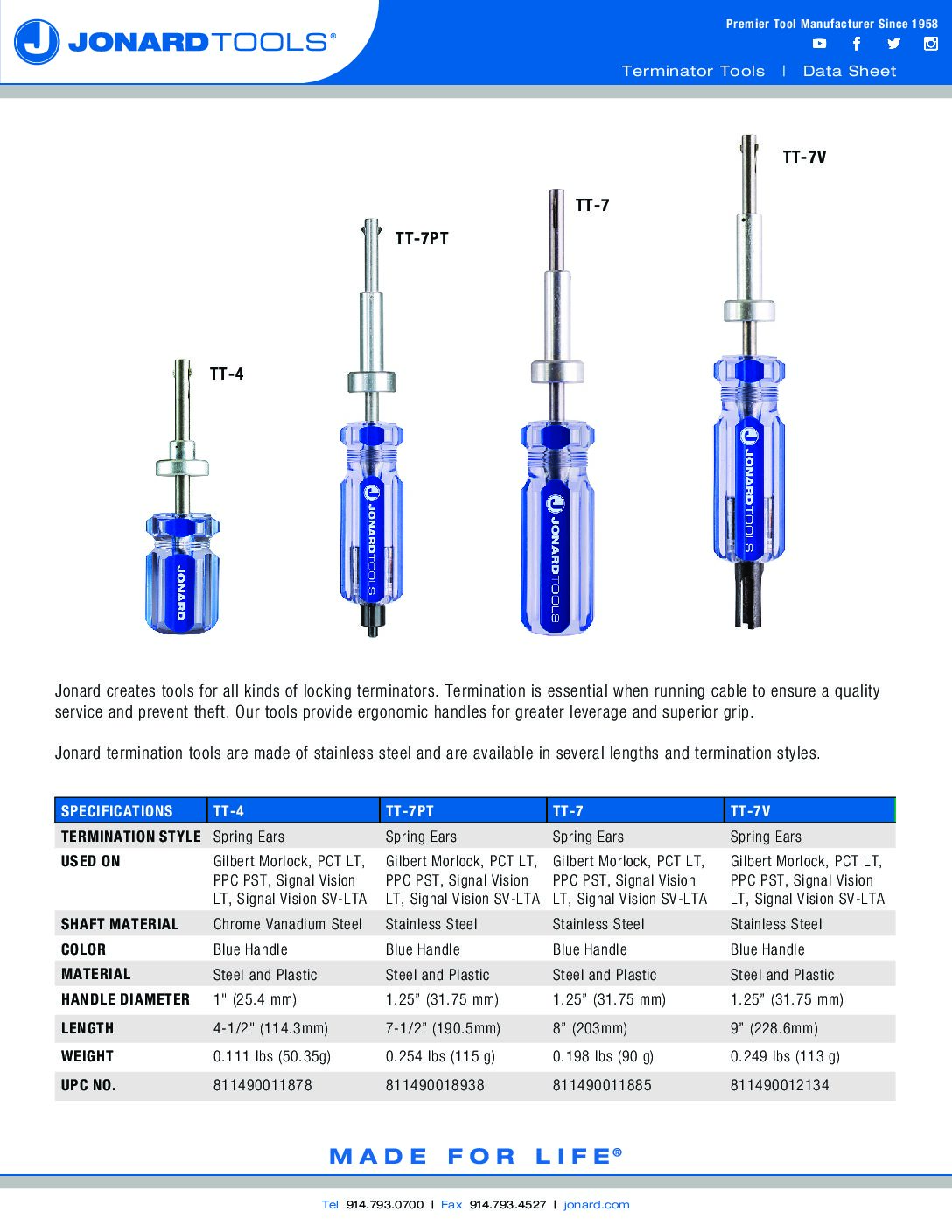 JONARDTOOLS®

Premier Tool Manufacturer Since 1958

Terminator Tools | Data Sheet

TT-7V

TT-7

TT-7PT

TT-4

JONARD

JONARDTOOLS

JONARDTOOLS

JONARDTOOLS

Jonard creates tools for all kinds of locking terminators. Termination is essential when running cable to ensure a quality service and prevent theft. Our tools provide ergonomic handles for greater leverage and superior grip.

Jonard termination tools are made of stainless steel and are available in several lengths and termination styles.

| SPECIFICATIONS | TT-4 | TT-7PT | TT-7 | TT-7V |
|---|---|---|---|---|
| TERMINATION STYLE | Spring Ears | Spring Ears | Spring Ears | Spring Ears |
| USED ON | Gilbert Morlock, PCT LT, PPC PST, Signal Vision LT, Signal Vision SV-LTA | Gilbert Morlock, PCT LT, PPC PST, Signal Vision LT, Signal Vision SV-LTA | Gilbert Morlock, PCT LT, PPC PST, Signal Vision LT, Signal Vision SV-LTA | Gilbert Morlock, PCT LT, PPC PST, Signal Vision LT, Signal Vision SV-LTA |
| SHAFT MATERIAL | Chrome Vanadium Steel | Stainless Steel | Stainless Steel | Stainless Steel |
| COLOR | Blue Handle | Blue Handle | Blue Handle | Blue Handle |
| MATERIAL | Steel and Plastic | Steel and Plastic | Steel and Plastic | Steel and Plastic |
| HANDLE DIAMETER | 1" (25.4 mm) | 1.25" (31.75 mm) | 1.25" (31.75 mm) | 1.25" (31.75 mm) |
| LENGTH | 4-1/2" (114.3mm) | 7-1/2" (190.5mm) | 8" (203mm) | 9" (228.6mm) |
| WEIGHT | 0.111 lbs (50.35g) | 0.254 lbs (115 g) | 0.198 lbs (90 g) | 0.249 lbs (113 g) |
| UPC NO. | 811490011878 | 811490018938 | 811490011885 | 811490012134 |

MADE FOR LIFE®

Tel 914.793.0700 | Fax 914.793.4527 | jonard.com