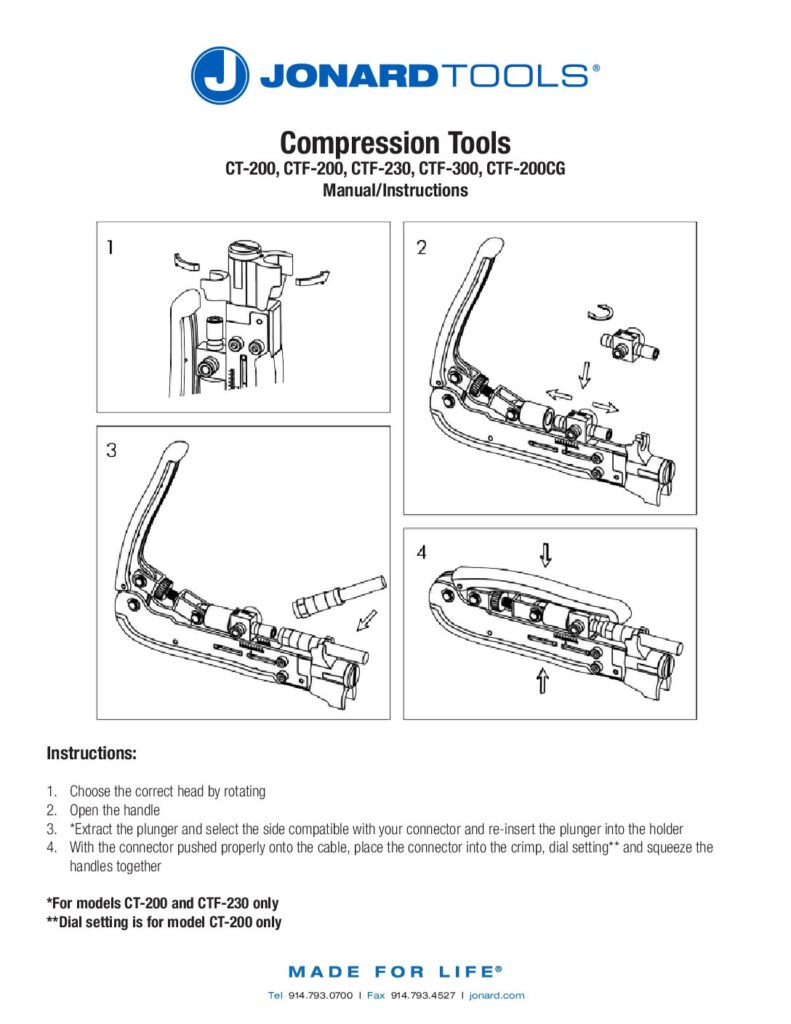 J JONARDTOOLS®

Compression Tools
CT-200, CTF-200, CTF-230, CTF-300, CTF-200CG
Manual/Instructions

1

2

3

4

Instructions:

1. Choose the correct head by rotating
2. Open the handle
3. *Extract the plunger and select the side compatible with your connector and re-insert the plunger into the holder
4. With the connector pushed properly onto the cable, place the connector into the crimp, dial setting** and squeeze the handles together

*For models CT-200 and CTF-230 only
**Dial setting is for model CT-200 only

MADE FOR LIFE®

Tel 914.793.0700 | Fax 914.793.4527 | jonard.com