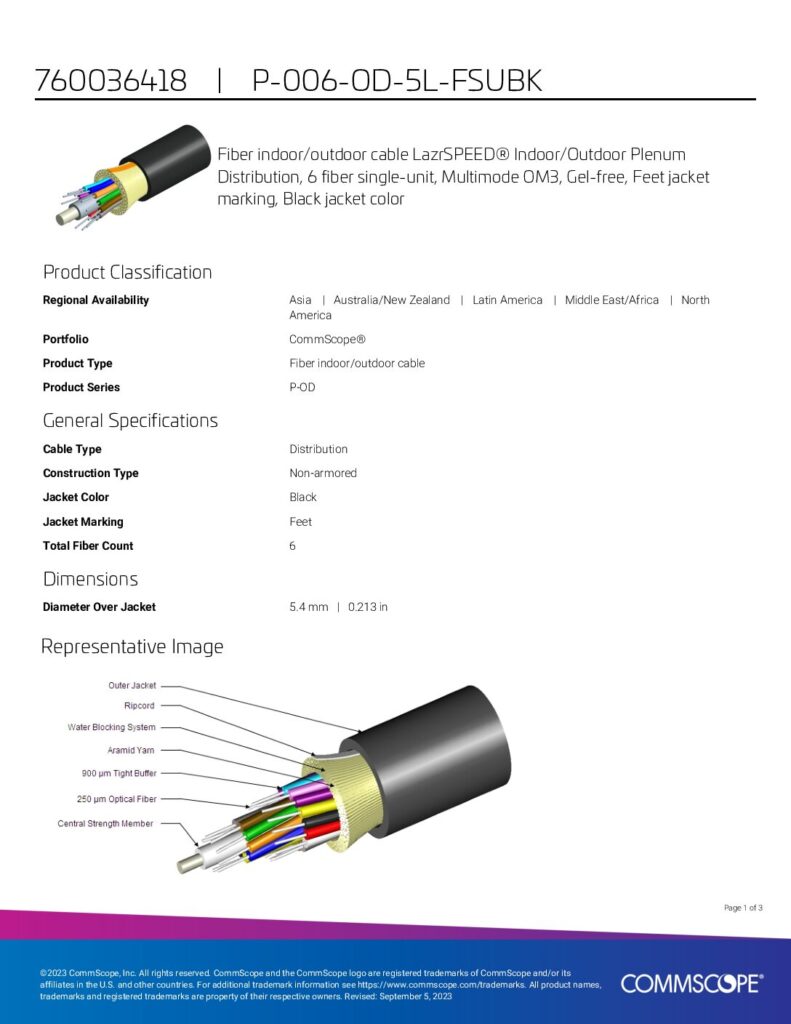 760036418 | P-006-OD-5L-FSUBK

Fiber indoor/outdoor cable LazrSPEED® Indoor/Outdoor Plenum Distribution, 6 fiber single-unit, Multimode OM3, Gel-free, Feet jacket marking, Black jacket color

Product Classification

| | |
|---|---|
| Regional Availability | Asia \| Australia/New Zealand \| Latin America \| Middle East/Africa \| North America |
| Portfolio | CommScope® |
| Product Type | Fiber indoor/outdoor cable |
| Product Series | P-OD |

General Specifications

| | |
|---|---|
| Cable Type | Distribution |
| Construction Type | Non-armored |
| Jacket Color | Black |
| Jacket Marking | Feet |
| Total Fiber Count | 6 |

Dimensions

| | |
|---|---|
| Diameter Over Jacket | 5.4 mm \| 0.213 in |

Representative Image

Outer Jacket
Ripcord
Water Blocking System
Aramid Yarn
900 µm Tight Buffer
250 µm Optical Fiber
Central Strength Member

Page 1 of 3

©2023 CommScope, Inc. All rights reserved. CommScope and the CommScope logo are registered trademarks of CommScope and/or its affiliates in the U.S. and other countries. For additional trademark information see https://www.commscope.com/trademarks. All product names, trademarks and registered trademarks are property of their respective owners. Revised: September 5, 2023

COMMSCOPE®