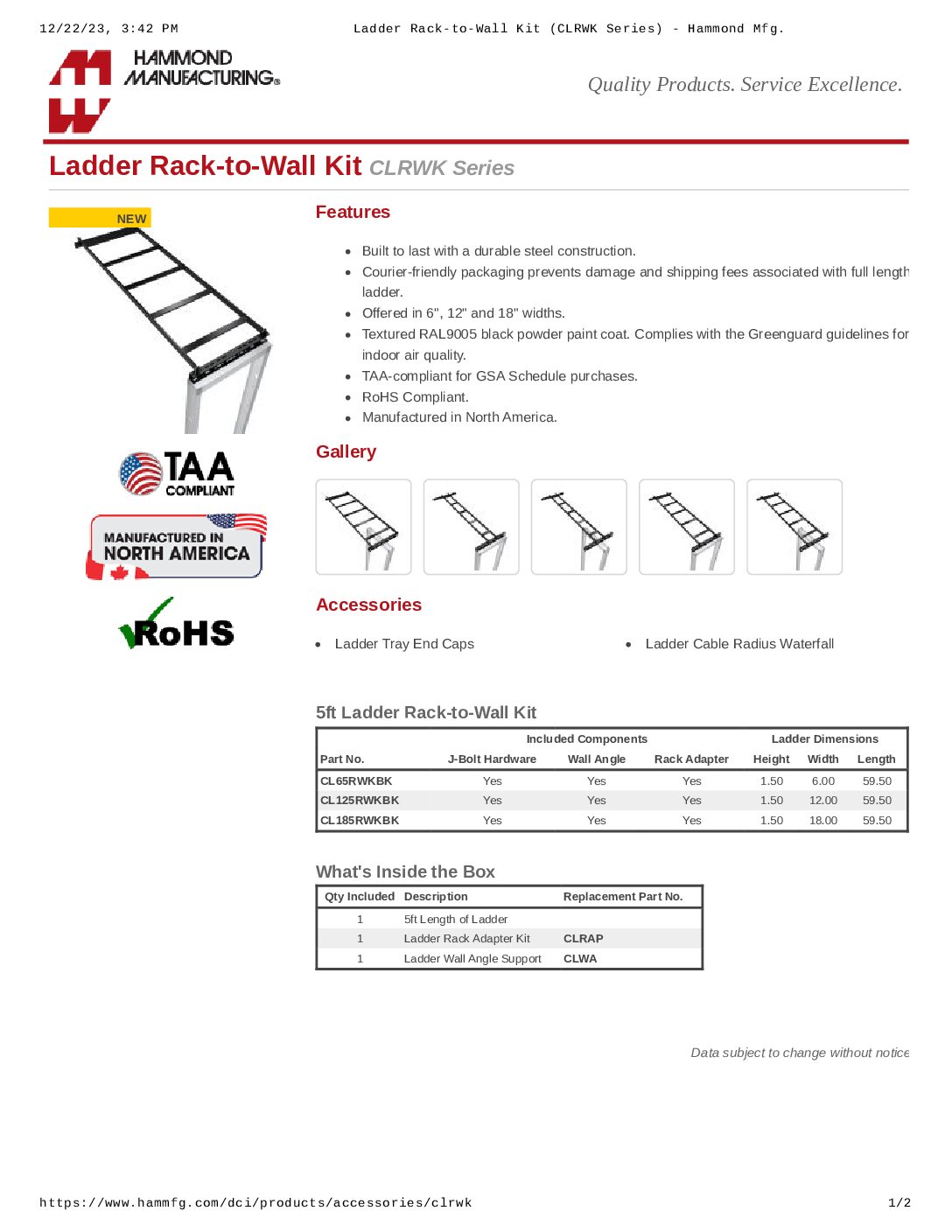 12/22/23, 3:42 PM Ladder Rack-to-Wall Kit (CLRWK Series) - Hammond Mfg.

HAMMOND MANUFACTURING®

Quality Products. Service Excellence.

Ladder Rack-to-Wall Kit CLRWK Series

NEW

TAA COMPLIANT

MANUFACTURED IN NORTH AMERICA

RoHS

Features

- Built to last with a durable steel construction.
- Courier-friendly packaging prevents damage and shipping fees associated with full length ladder.
- Offered in 6", 12" and 18" widths.
- Textured RAL9005 black powder paint coat. Complies with the Greenguard guidelines for indoor air quality.
- TAA-compliant for GSA Schedule purchases.
- RoHS Compliant.
- Manufactured in North America.

Gallery

Accessories

- Ladder Tray End Caps
- Ladder Cable Radius Waterfall

5ft Ladder Rack-to-Wall Kit

| | Included Components | | | Ladder Dimensions | | |
|---|---|---|---|---|---|---|
| Part No. | J-Bolt Hardware | Wall Angle | Rack Adapter | Height | Width | Length |
| CL65RWKBK | Yes | Yes | Yes | 1.50 | 6.00 | 59.50 |
| CL125RWKBK | Yes | Yes | Yes | 1.50 | 12.00 | 59.50 |
| CL185RWKBK | Yes | Yes | Yes | 1.50 | 18.00 | 59.50 |

What's Inside the Box

| Qty Included | Description | Replacement Part No. |
|---|---|---|
| 1 | 5ft Length of Ladder | |
| 1 | Ladder Rack Adapter Kit | CLRAP |
| 1 | Ladder Wall Angle Support | CLWA |

Data subject to change without notice

https://www.hammfg.com/dci/products/accessories/clrwk 1/2