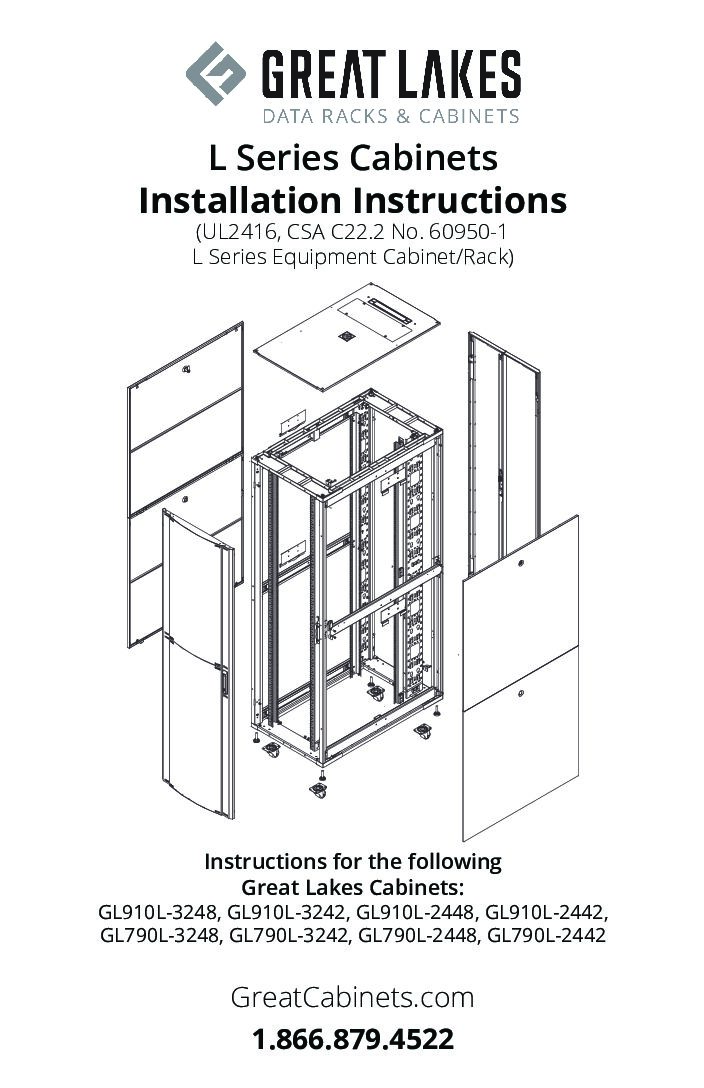 GREAT LAKES
DATA RACKS & CABINETS

L Series Cabinets
Installation Instructions
(UL2416, CSA C22.2 No. 60950-1
L Series Equipment Cabinet/Rack)

Instructions for the following
Great Lakes Cabinets:
GL910L-3248, GL910L-3242, GL910L-2448, GL910L-2442,
GL790L-3248, GL790L-3242, GL790L-2448, GL790L-2442

GreatCabinets.com

1.866.879.4522