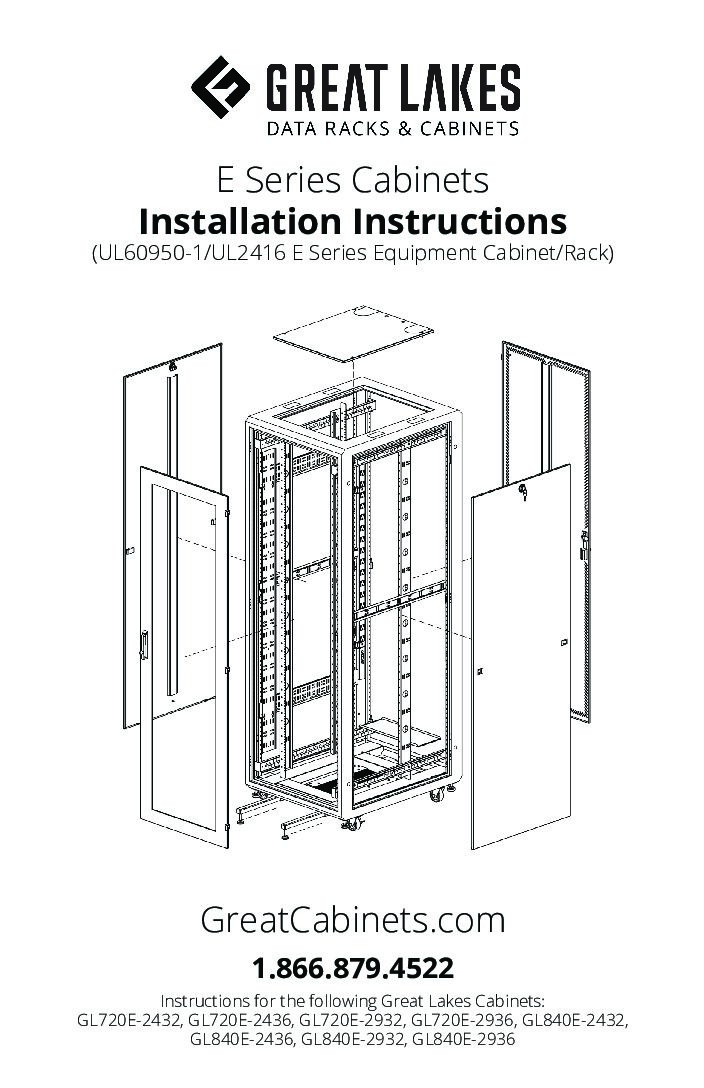 GREAT LAKES
DATA RACKS & CABINETS

E Series Cabinets
Installation Instructions
(UL60950-1/UL2416 E Series Equipment Cabinet/Rack)

GreatCabinets.com
1.866.879.4522

Instructions for the following Great Lakes Cabinets:
GL720E-2432, GL720E-2436, GL720E-2932, GL720E-2936, GL840E-2432, GL840E-2436, GL840E-2932, GL840E-2936