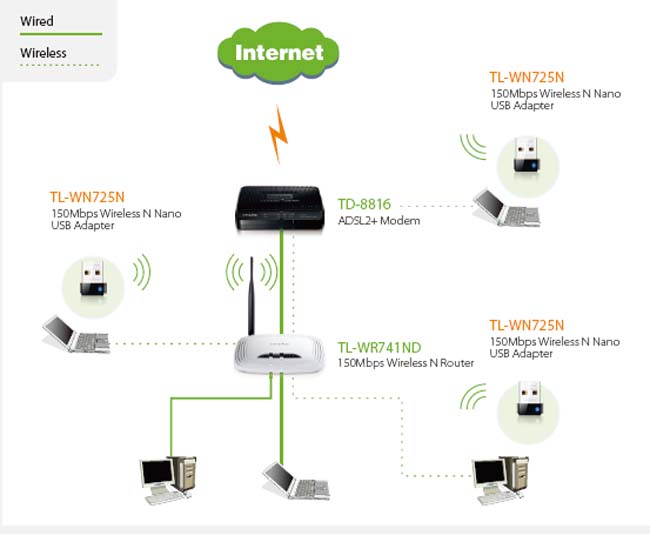 Wired

Wireless

Internet

TL-WN725N
150Mbps Wireless N Nano USB Adapter

TL-WN725N
150Mbps Wireless N Nano USB Adapter

TD-8816
ADSL2+ Modem

TL-WR741ND
150Mbps Wireless N Router

TL-WN725N
150Mbps Wireless N Nano USB Adapter